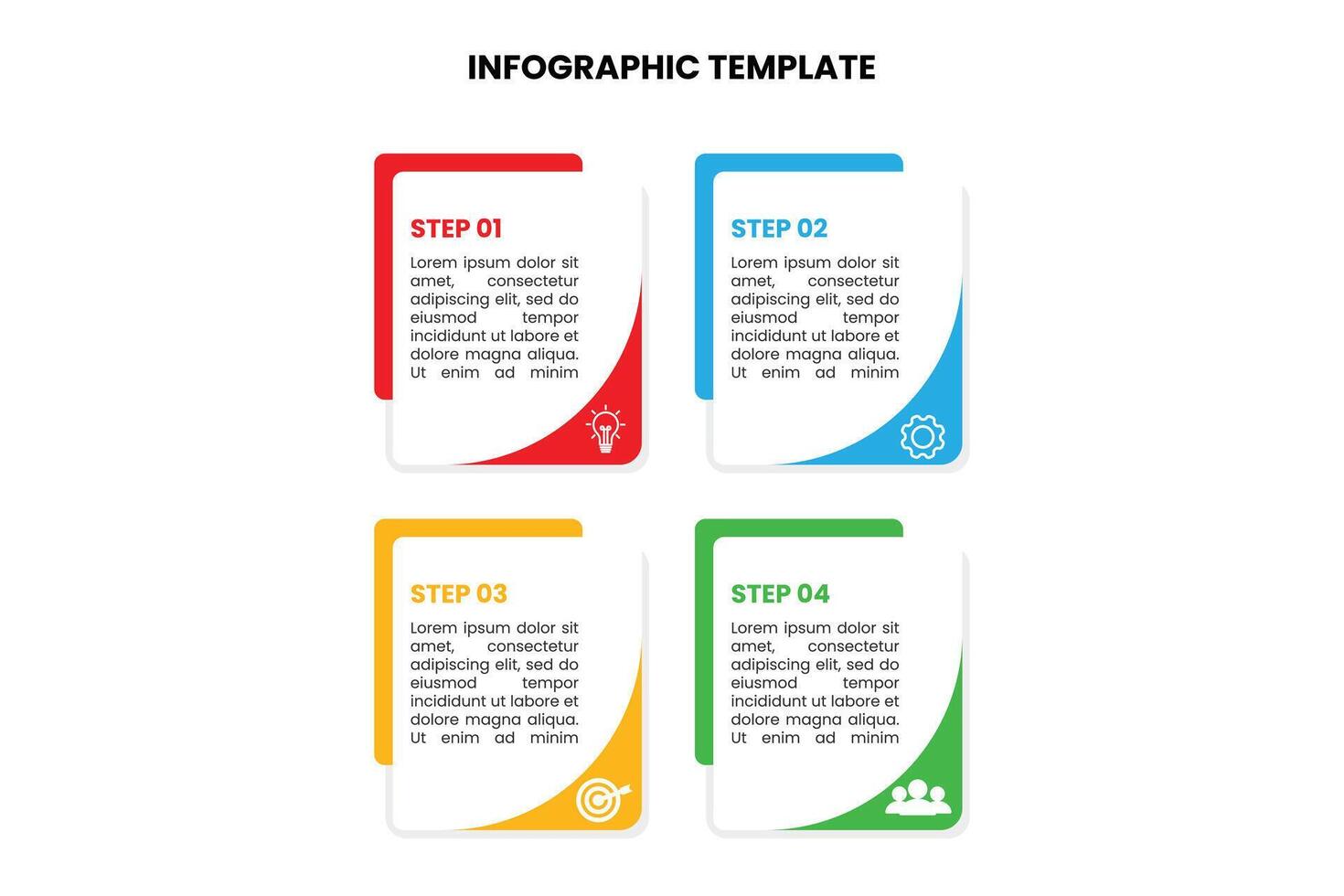 INFOGRAPHIC TEMPLATE

STEP 01

Lorem ipsum dolor sit amet, consectetur adipiscing elit, sed do eiusmod tempor incididunt ut labore et dolore magna aliqua. Ut enim ad minim

STEP 02

Lorem ipsum dolor sit amet, consectetur adipiscing elit, sed do eiusmod tempor incididunt ut labore et dolore magna aliqua. Ut enim ad minim

STEP 03

Lorem ipsum dolor sit amet, consectetur adipiscing elit, sed do eiusmod tempor incididunt ut labore et dolore magna aliqua. Ut enim ad minim

STEP 04

Lorem ipsum dolor sit amet, consectetur adipiscing elit, sed do eiusmod tempor incididunt ut labore et dolore magna aliqua. Ut enim ad minim