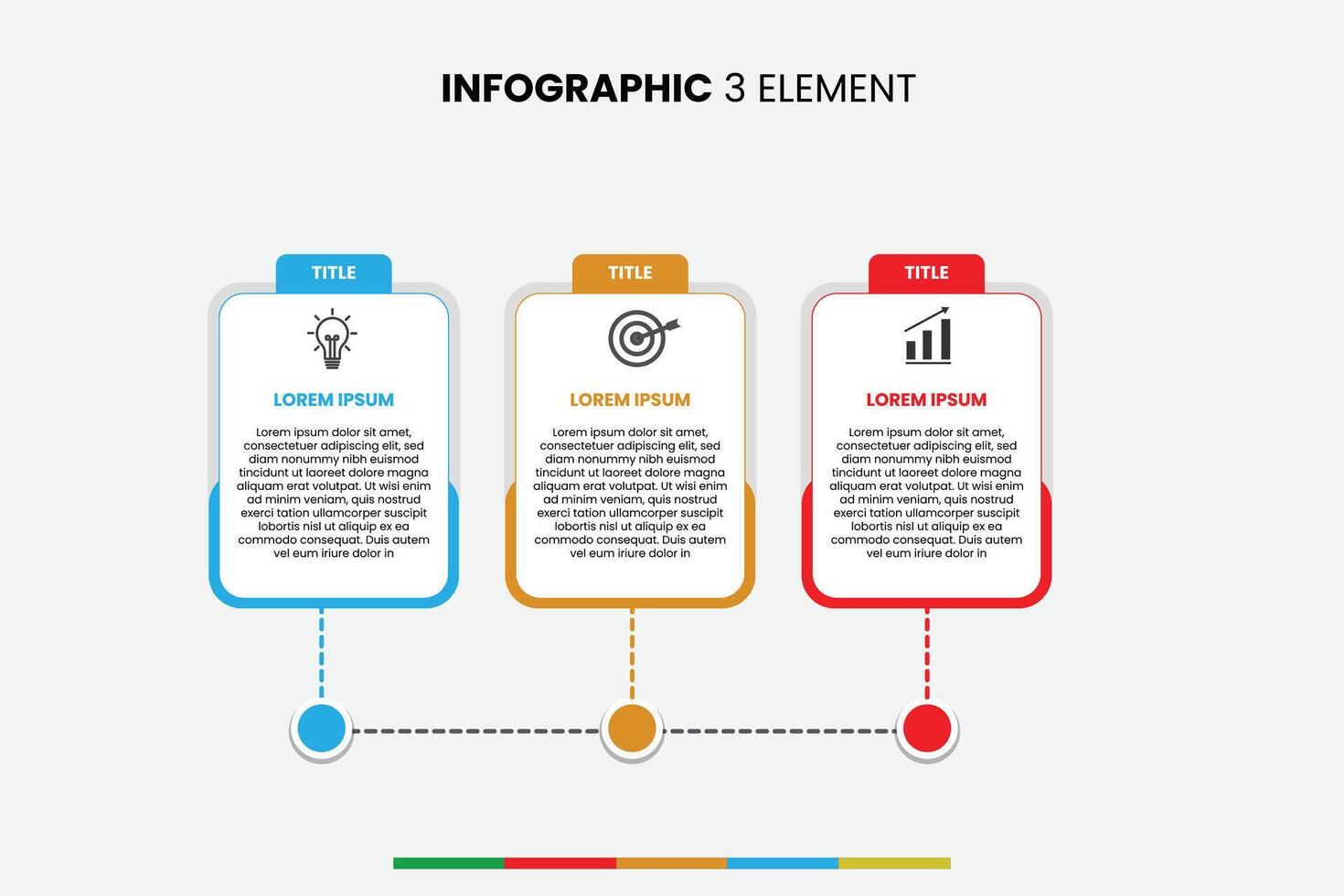 INFOGRAPHIC 3 ELEMENT

TITLE

LOREM IPSUM

Lorem ipsum dolor sit amet, consectetuer adipiscing elit, sed diam nonummy nibh euismod tincidunt ut laoreet dolore magna aliquam erat volutpat. Ut wisi enim ad minim veniam, quis nostrud exerci tation ullamcorper suscipit lobortis nisl ut aliquip ex ea commodo consequat. Duis autem vel eum iriure dolor in

TITLE

LOREM IPSUM

Lorem ipsum dolor sit amet, consectetuer adipiscing elit, sed diam nonummy nibh euismod tincidunt ut laoreet dolore magna aliquam erat volutpat. Ut wisi enim ad minim veniam, quis nostrud exerci tation ullamcorper suscipit lobortis nisl ut aliquip ex ea commodo consequat. Duis autem vel eum iriure dolor in

TITLE

LOREM IPSUM

Lorem ipsum dolor sit amet, consectetuer adipiscing elit, sed diam nonummy nibh euismod tincidunt ut laoreet dolore magna aliquam erat volutpat. Ut wisi enim ad minim veniam, quis nostrud exerci tation ullamcorper suscipit lobortis nisl ut aliquip ex ea commodo consequat. Duis autem vel eum iriure dolor in