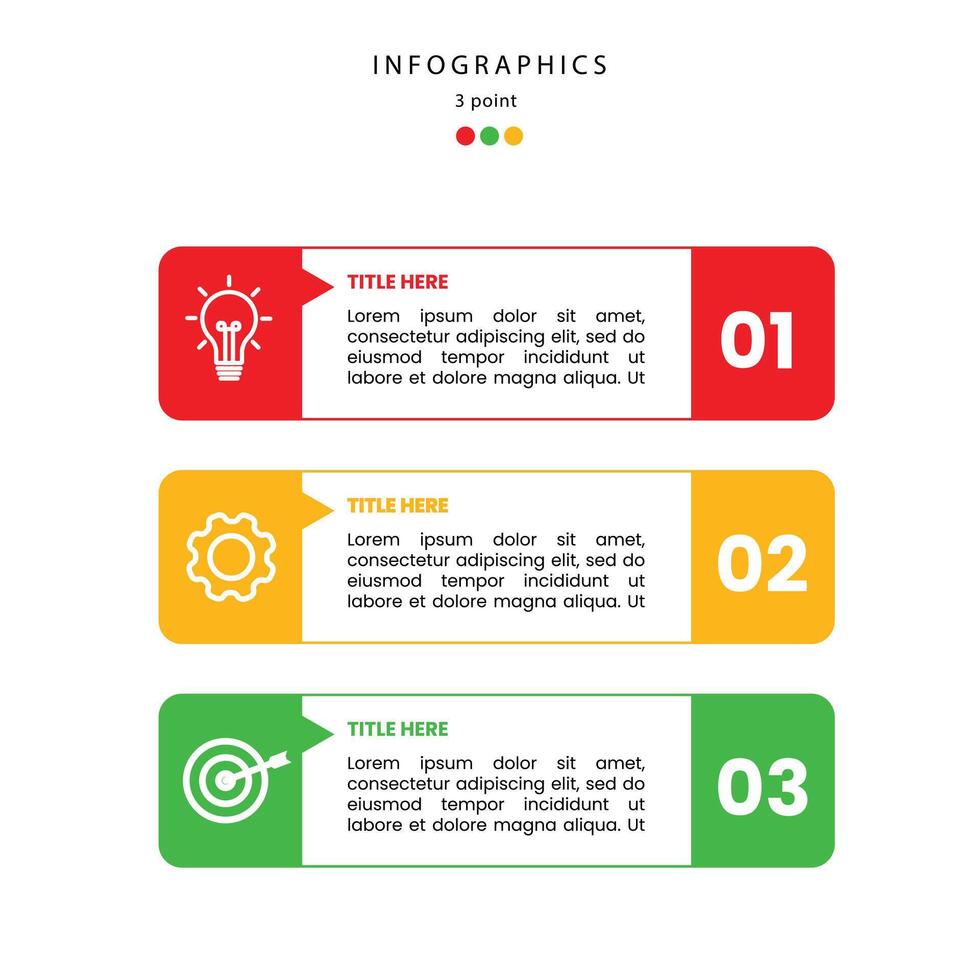 INFOGRAPHICS
3 point

TITLE HERE
Lorem ipsum dolor sit amet, consectetur adipiscing elit, sed do eiusmod tempor incididunt ut labore et dolore magna aliqua. Ut

01

TITLE HERE
Lorem ipsum dolor sit amet, consectetur adipiscing elit, sed do eiusmod tempor incididunt ut labore et dolore magna aliqua. Ut

02

TITLE HERE
Lorem ipsum dolor sit amet, consectetur adipiscing elit, sed do eiusmod tempor incididunt ut labore et dolore magna aliqua. Ut

03