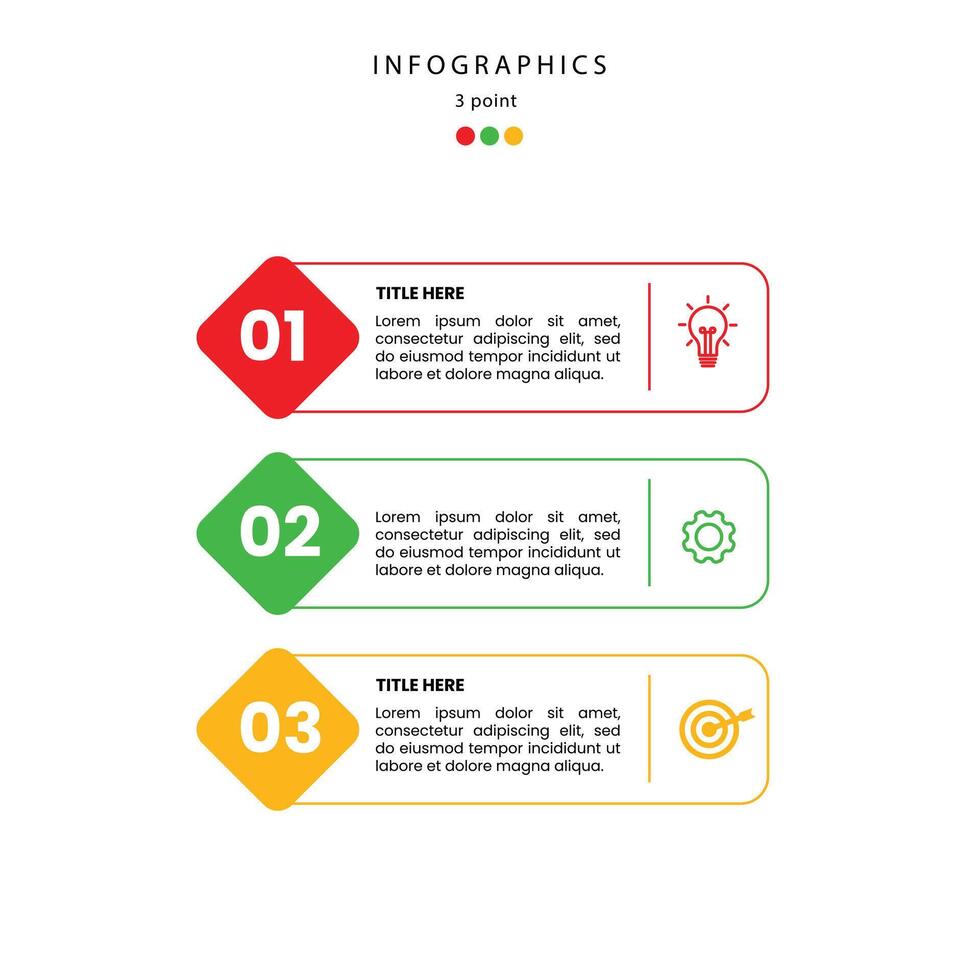 INFOGRAPHICS

3 point

01

TITLE HERE

Lorem ipsum dolor sit amet, consectetur adipiscing elit, sed do eiusmod tempor incididunt ut labore et dolore magna aliqua.

02

Lorem ipsum dolor sit amet, consectetur adipiscing elit, sed do eiusmod tempor incididunt ut labore et dolore magna aliqua.

03

TITLE HERE

Lorem ipsum dolor sit amet, consectetur adipiscing elit, sed do eiusmod tempor incididunt ut labore et dolore magna aliqua.