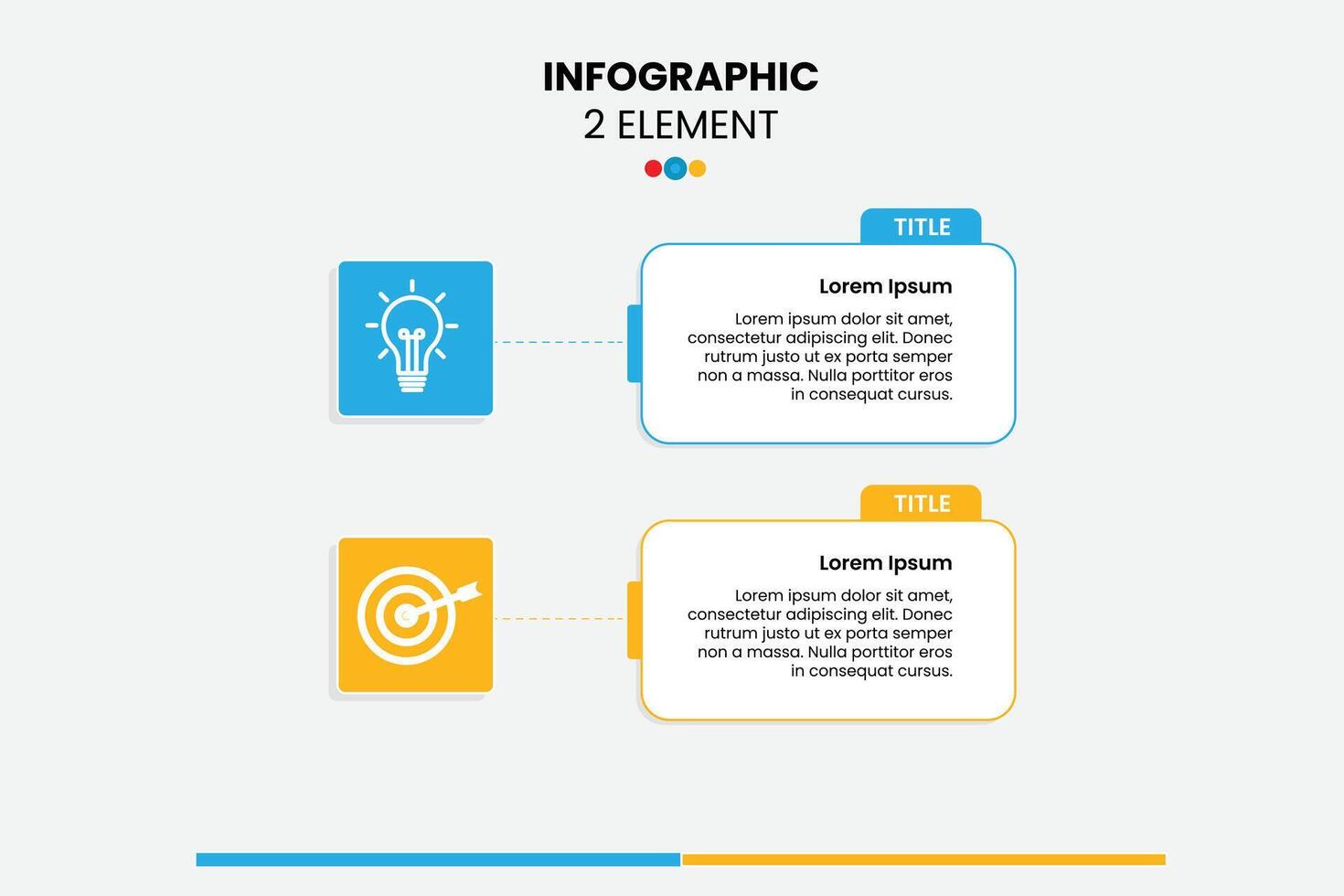 INFOGRAPHIC
2 ELEMENT

TITLE

Lorem Ipsum

Lorem ipsum dolor sit amet, consectetur adipiscing elit. Donec rutrum justo ut ex porta semper non a massa. Nulla porttitor eros in consequat cursus.

TITLE

Lorem Ipsum

Lorem ipsum dolor sit amet, consectetur adipiscing elit. Donec rutrum justo ut ex porta semper non a massa. Nulla porttitor eros in consequat cursus.