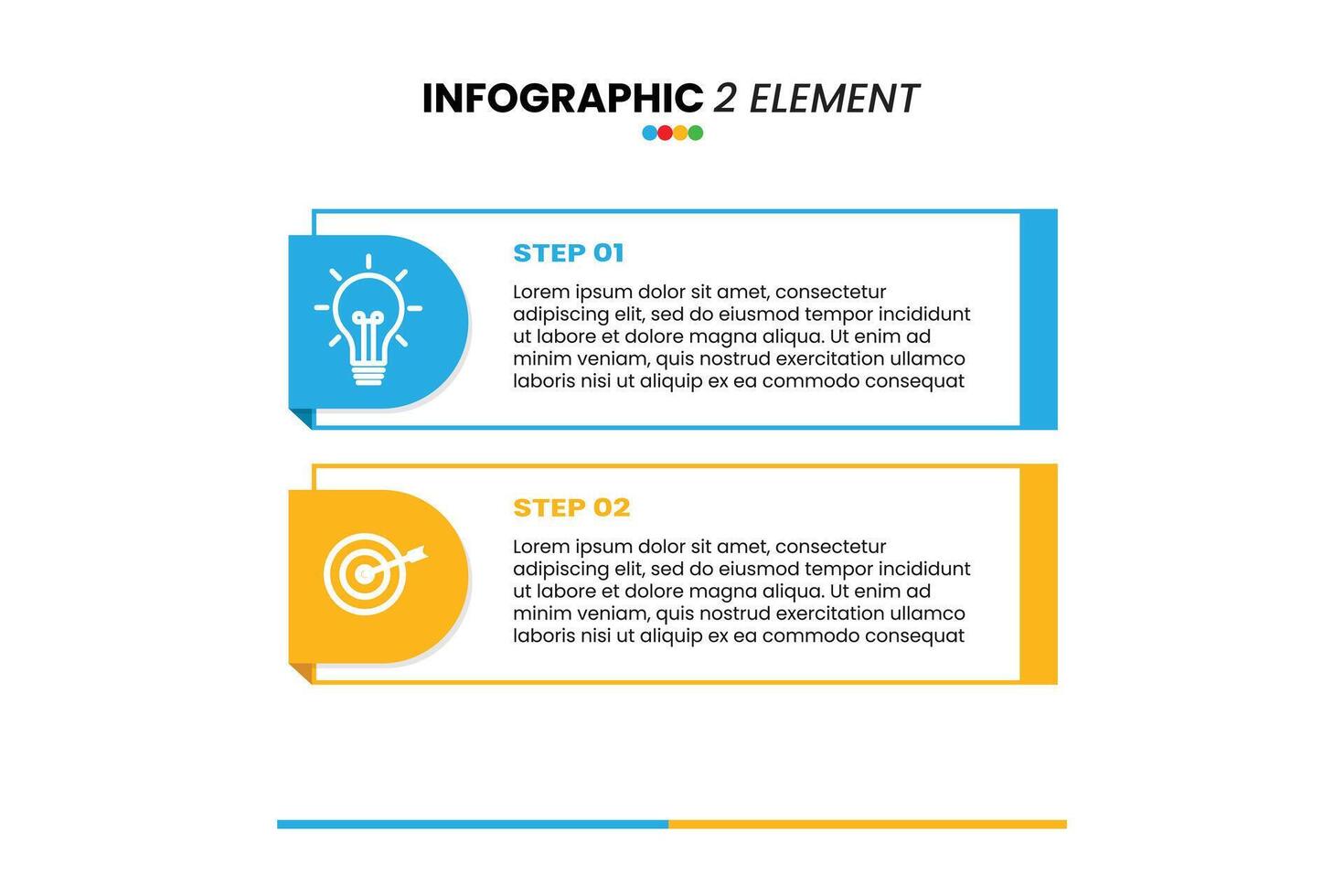 INFOGRAPHIC 2 ELEMENT

STEP 01

Lorem ipsum dolor sit amet, consectetur adipiscing elit, sed do eiusmod tempor incididunt ut labore et dolore magna aliqua. Ut enim ad minim veniam, quis nostrud exercitation ullamco laboris nisi ut aliquip ex ea commodo consequat

STEP 02

Lorem ipsum dolor sit amet, consectetur adipiscing elit, sed do eiusmod tempor incididunt ut labore et dolore magna aliqua. Ut enim ad minim veniam, quis nostrud exercitation ullamco laboris nisi ut aliquip ex ea commodo consequat