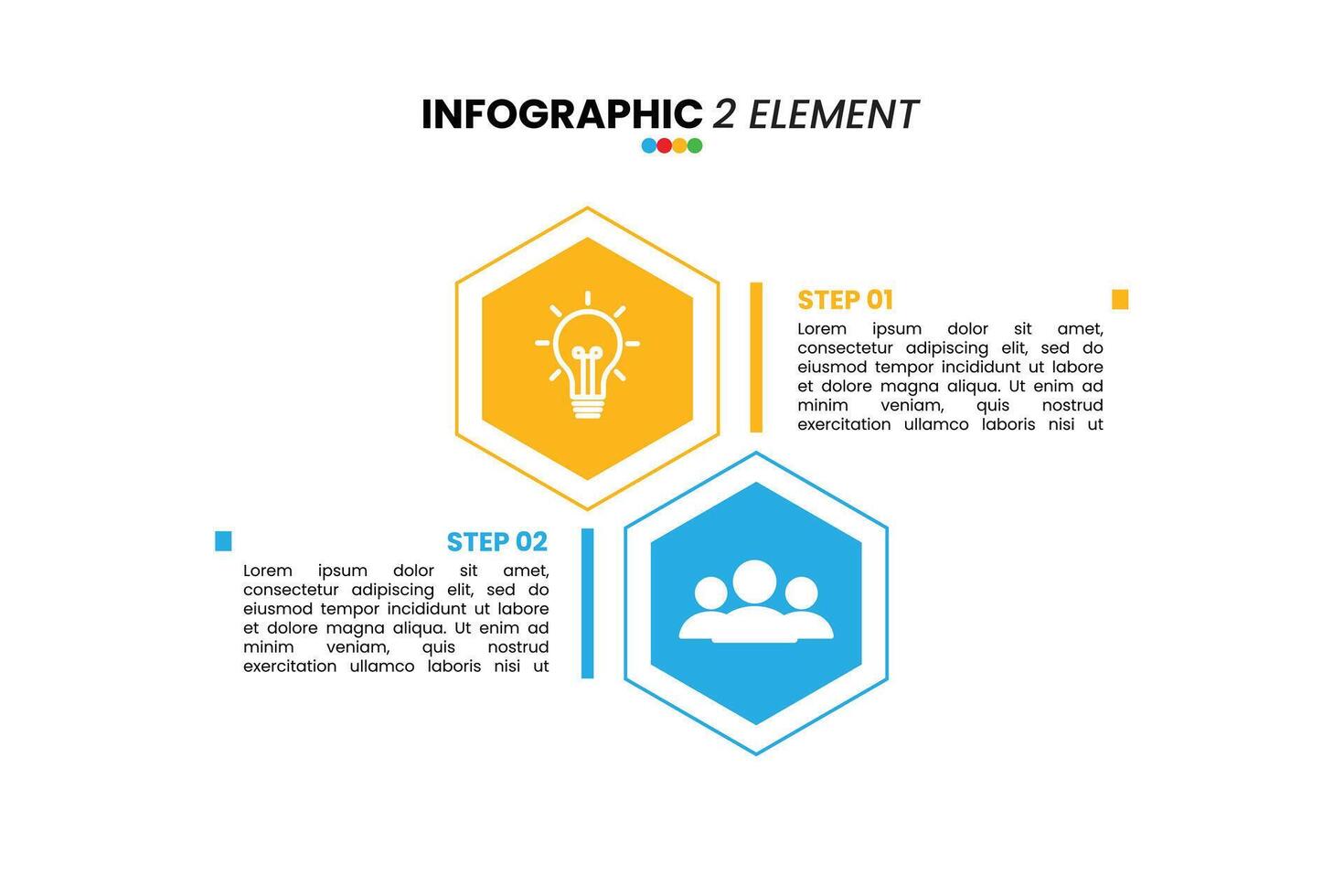 INFOGRAPHIC 2 ELEMENT

STEP 01

Lorem ipsum dolor sit amet, consectetur adipiscing elit, sed do eiusmod tempor incididunt ut labore et dolore magna aliqua. Ut enim ad minim veniam, quis nostrud exercitation ullamco laboris nisi ut

STEP 02

Lorem ipsum dolor sit amet, consectetur adipiscing elit, sed do eiusmod tempor incididunt ut labore et dolore magna aliqua. Ut enim ad minim veniam, quis nostrud exercitation ullamco laboris nisi ut