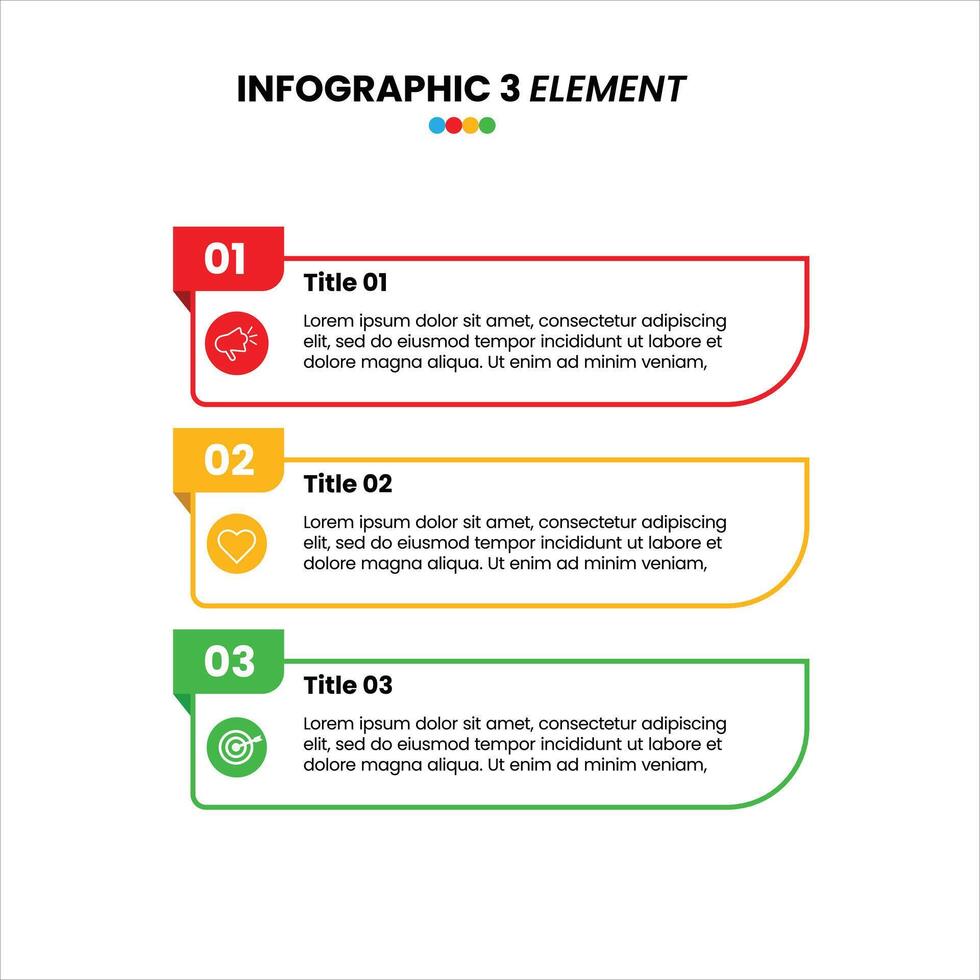 INFOGRAPHIC 3 ELEMENT

01
Title 01
Lorem ipsum dolor sit amet, consectetur adipiscing elit, sed do eiusmod tempor incididunt ut labore et dolore magna aliqua. Ut enim ad minim veniam,

02
Title 02
Lorem ipsum dolor sit amet, consectetur adipiscing elit, sed do eiusmod tempor incididunt ut labore et dolore magna aliqua. Ut enim ad minim veniam,

03
Title 03
Lorem ipsum dolor sit amet, consectetur adipiscing elit, sed do eiusmod tempor incididunt ut labore et dolore magna aliqua. Ut enim ad minim veniam,