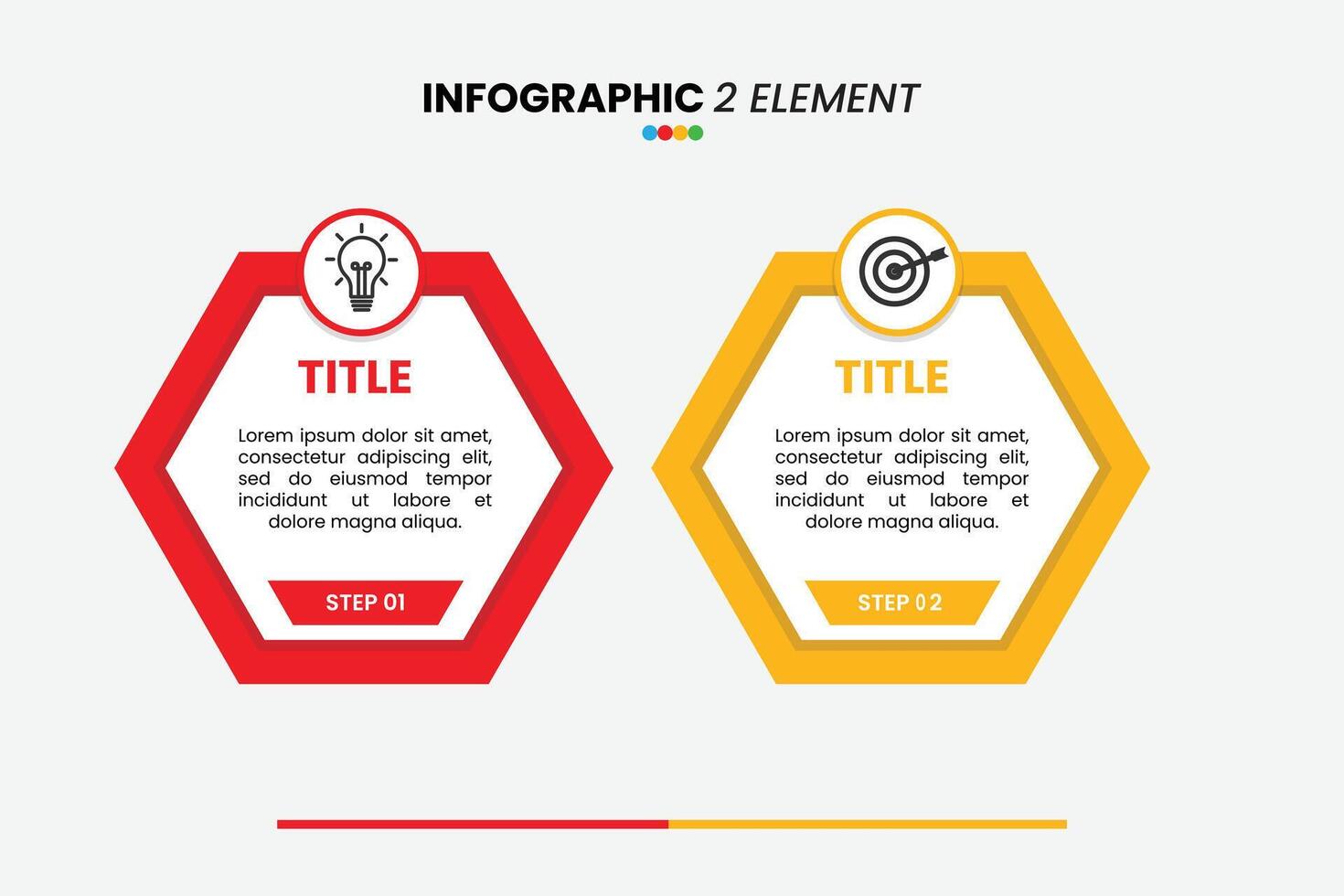 INFOGRAPHIC 2 ELEMENT

TITLE

Lorem ipsum dolor sit amet, consectetur adipiscing elit, sed do eiusmod tempor incididunt ut labore et dolore magna aliqua.

STEP 01

TITLE

Lorem ipsum dolor sit amet, consectetur adipiscing elit, sed do eiusmod tempor incididunt ut labore et dolore magna aliqua.

STEP 02