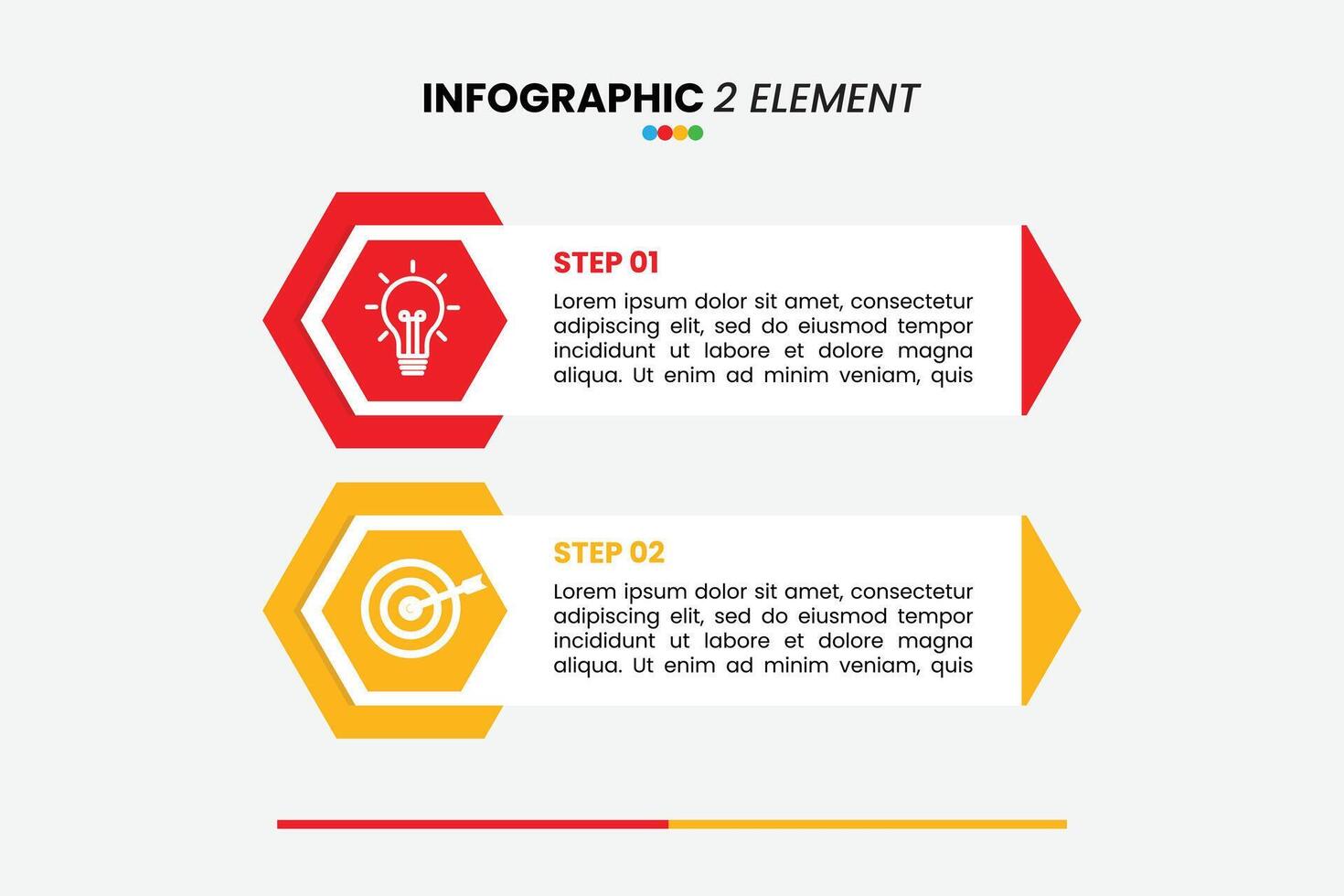 INFOGRAPHIC 2 ELEMENT

STEP 01

Lorem ipsum dolor sit amet, consectetur adipiscing elit, sed do eiusmod tempor incididunt ut labore et dolore magna aliqua. Ut enim ad minim veniam, quis

STEP 02

Lorem ipsum dolor sit amet, consectetur adipiscing elit, sed do eiusmod tempor incididunt ut labore et dolore magna aliqua. Ut enim ad minim veniam, quis