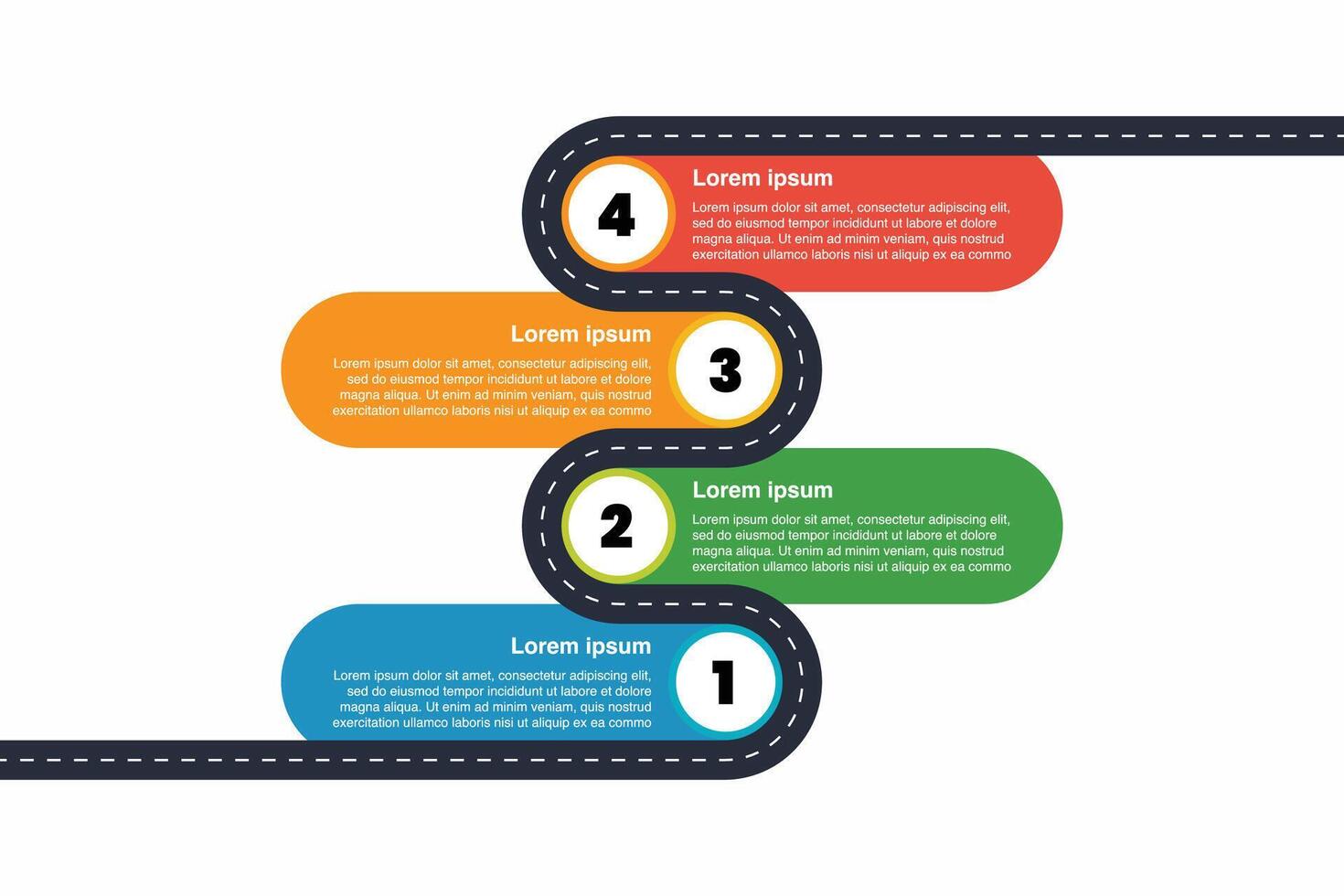 4

Lorem ipsum

Lorem ipsum dolor sit amet, consectetur adipiscing elit, sed do eiusmod tempor incididunt ut labore et dolore magna aliqua. Ut enim ad minim veniam, quis nostrud exercitation ullamco laboris nisi ut aliquip ex ea commo

Lorem ipsum

Lorem ipsum dolor sit amet, consectetur adipiscing elit, sed do eiusmod tempor incididunt ut labore et dolore magna aliqua. Ut enim ad minim veniam, quis nostrud exercitation ullamco laboris nisi ut aliquip ex ea commo

3

2

Lorem ipsum

Lorem ipsum dolor sit amet, consectetur adipiscing elit, sed do eiusmod tempor incididunt ut labore et dolore magna aliqua. Ut enim ad minim veniam, quis nostrud exercitation ullamco laboris nisi ut aliquip ex ea commo

Lorem ipsum

Lorem ipsum dolor sit amet, consectetur adipiscing elit, sed do eiusmod tempor incididunt ut labore et dolore magna aliqua. Ut enim ad minim veniam, quis nostrud exercitation ullamco laboris nisi ut aliquip ex ea commo

1