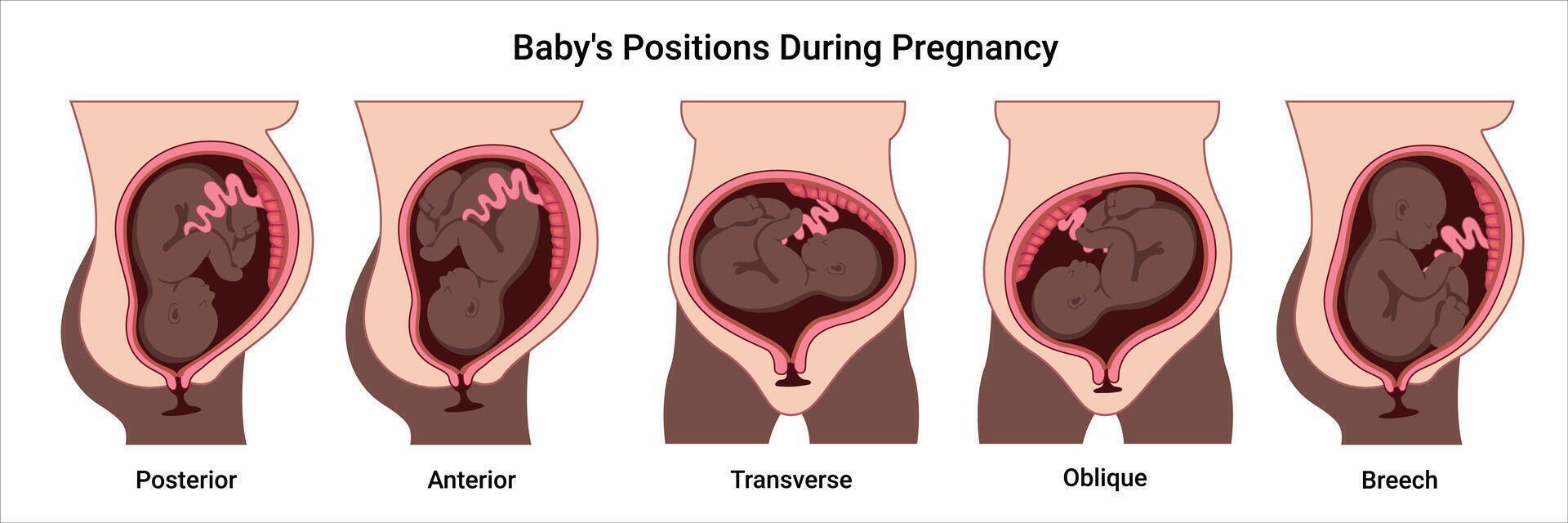 Baby's Positions During Pregnancy

Posterior

Anterior

Transverse

Oblique

Breech