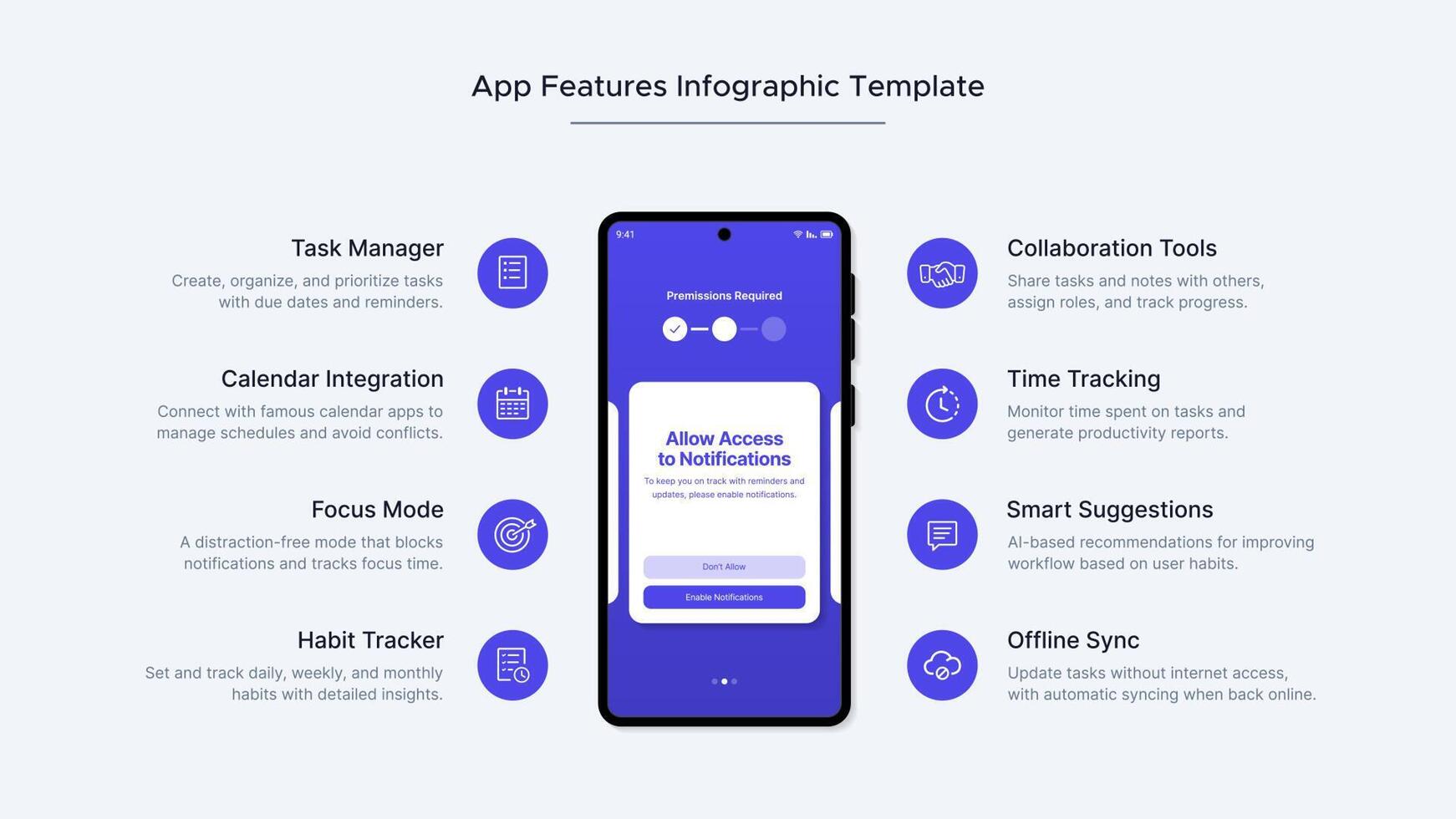 App Features Infographic Template

Task Manager
Create, organize, and prioritize tasks with due dates and reminders.

Calendar Integration
Connect with famous calendar apps to manage schedules and avoid conflicts.

Focus Mode
A distraction-free mode that blocks notifications and tracks focus time.

Habit Tracker
Set and track daily, weekly, and monthly habits with detailed insights.

9:41

Premissions Required

Allow Access to Notifications

To keep you on track with reminders and updates, please enable notifications.

Don't Allow

Enable Notifications

Collaboration Tools
Share tasks and notes with others, assign roles, and track progress.

Time Tracking
Monitor time spent on tasks and generate productivity reports.

Smart Suggestions
AI-based recommendations for improving workflow based on user habits.

Offline Sync
Update tasks without internet access, with automatic syncing when back online.