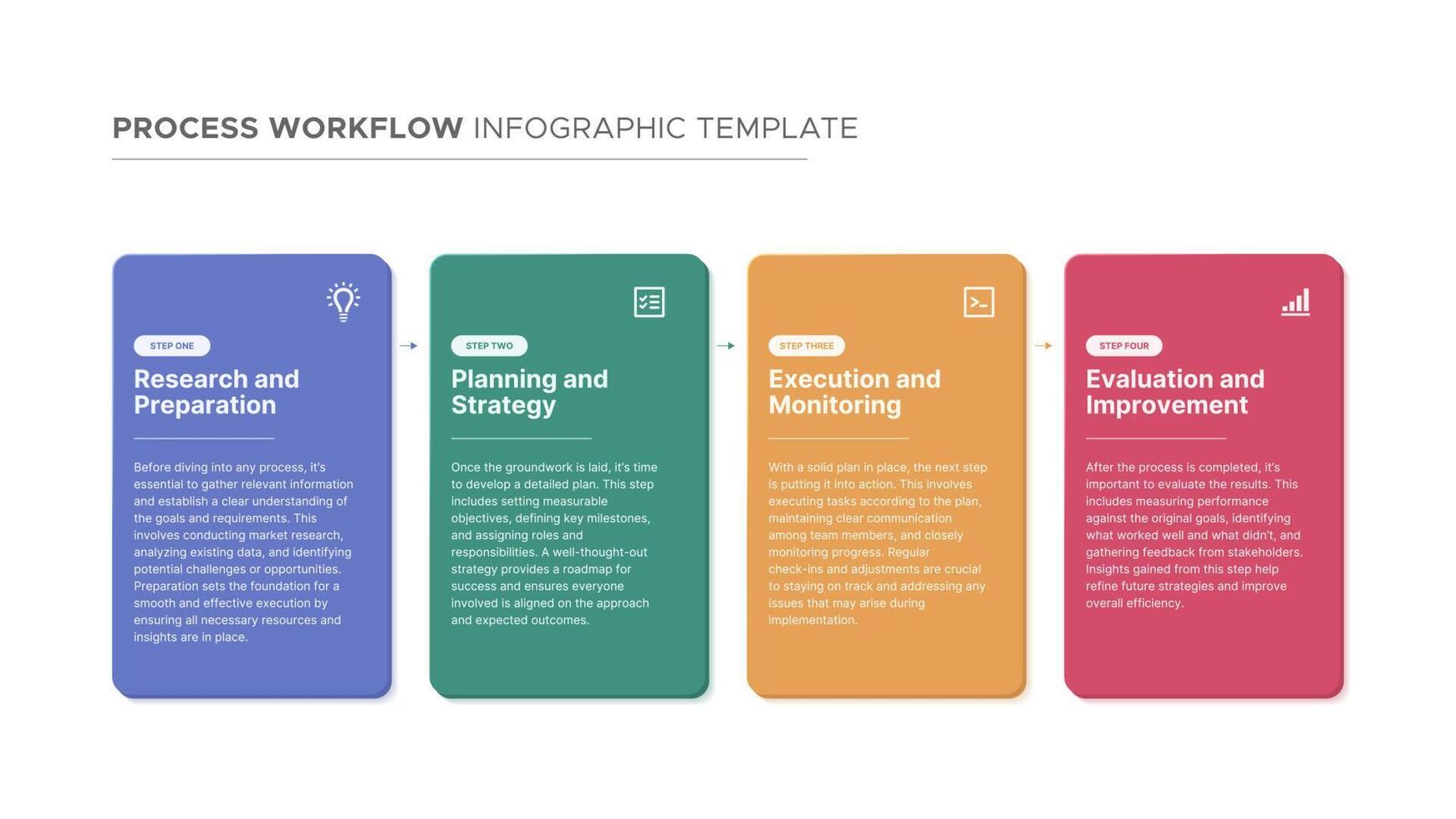 PROCESS WORKFLOW INFOGRAPHIC TEMPLATE

STEP ONE

Research and Preparation

Before diving into any process, it's essential to gather relevant information and establish a clear understanding of the goals and requirements. This involves conducting market research, analyzing existing data, and identifying potential challenges or opportunities. Preparation sets the foundation for a smooth and effective execution by ensuring all necessary resources and insights are in place.

STEP TWO

Planning and Strategy

Once the groundwork is laid, it's time to develop a detailed plan. This step includes setting measurable objectives, defining key milestones, and assigning roles and responsibilities. A well-thought-out strategy provides a roadmap for success and ensures everyone involved is aligned on the approach and expected outcomes.

STEP THREE

Execution and Monitoring

With a solid plan in place, the next step is putting it into action. This involves executing tasks according to the plan, maintaining clear communication among team members, and closely monitoring progress. Regular check-ins and adjustments are crucial to staying on track and addressing any issues that may arise during implementation.

STEP FOUR

Evaluation and Improvement

After the process is completed, it's important to evaluate the results. This includes measuring performance against the original goals, identifying what worked well and what didn't, and gathering feedback from stakeholders. Insights gained from this step help refine future strategies and improve overall efficiency.