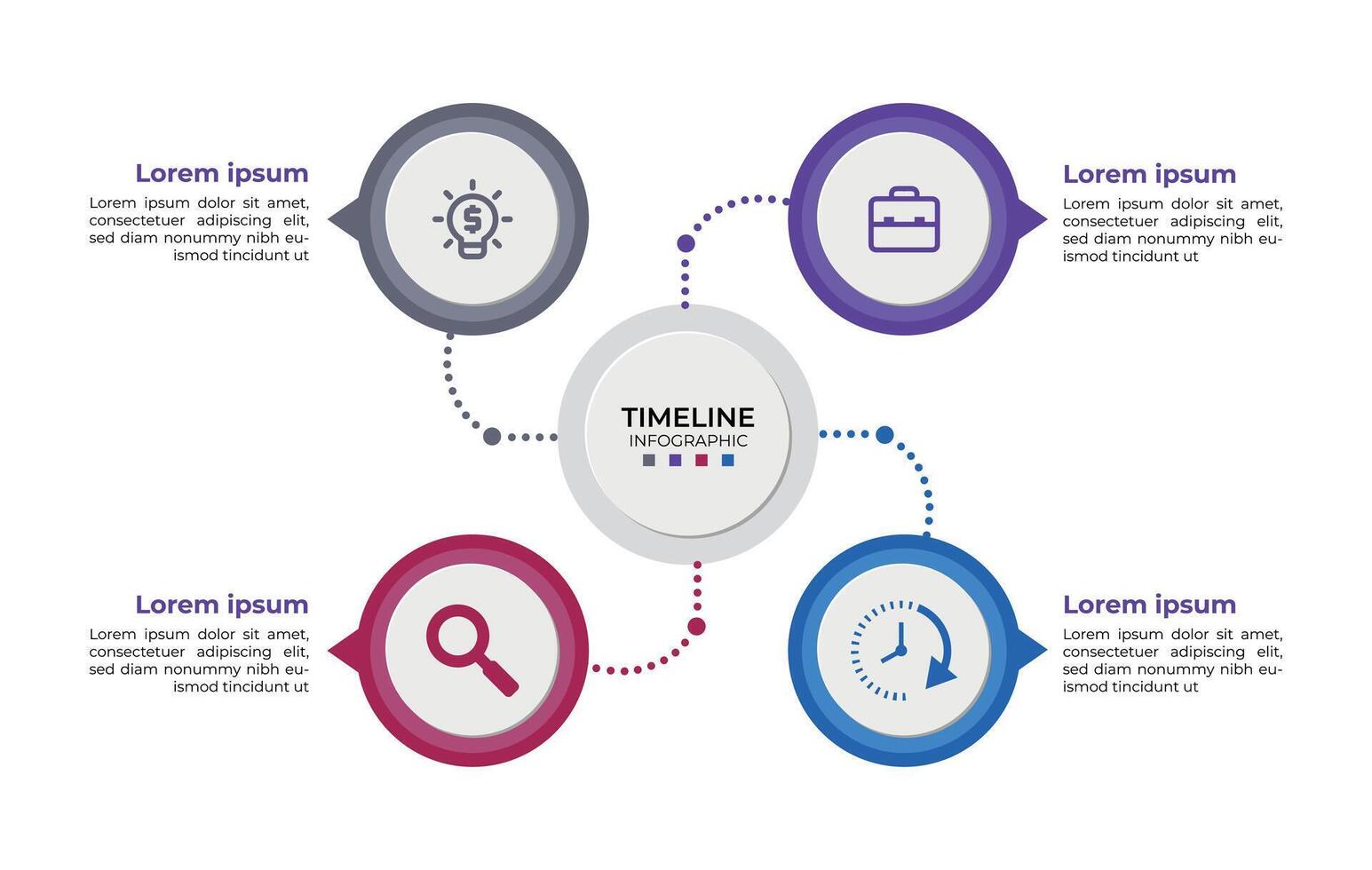 Lorem ipsum

Lorem ipsum dolor sit amet, consectetuer adipiscing elit, sed diam nonummy nibh euismod tincidunt ut

Lorem ipsum

Lorem ipsum dolor sit amet, consectetuer adipiscing elit, sed diam nonummy nibh euismod tincidunt ut

TIMELINE
INFOGRAPHIC

Lorem ipsum

Lorem ipsum dolor sit amet, consectetuer adipiscing elit, sed diam nonummy nibh euismod tincidunt ut

Lorem ipsum

Lorem ipsum dolor sit amet, consectetuer adipiscing elit, sed diam nonummy nibh euismod tincidunt ut