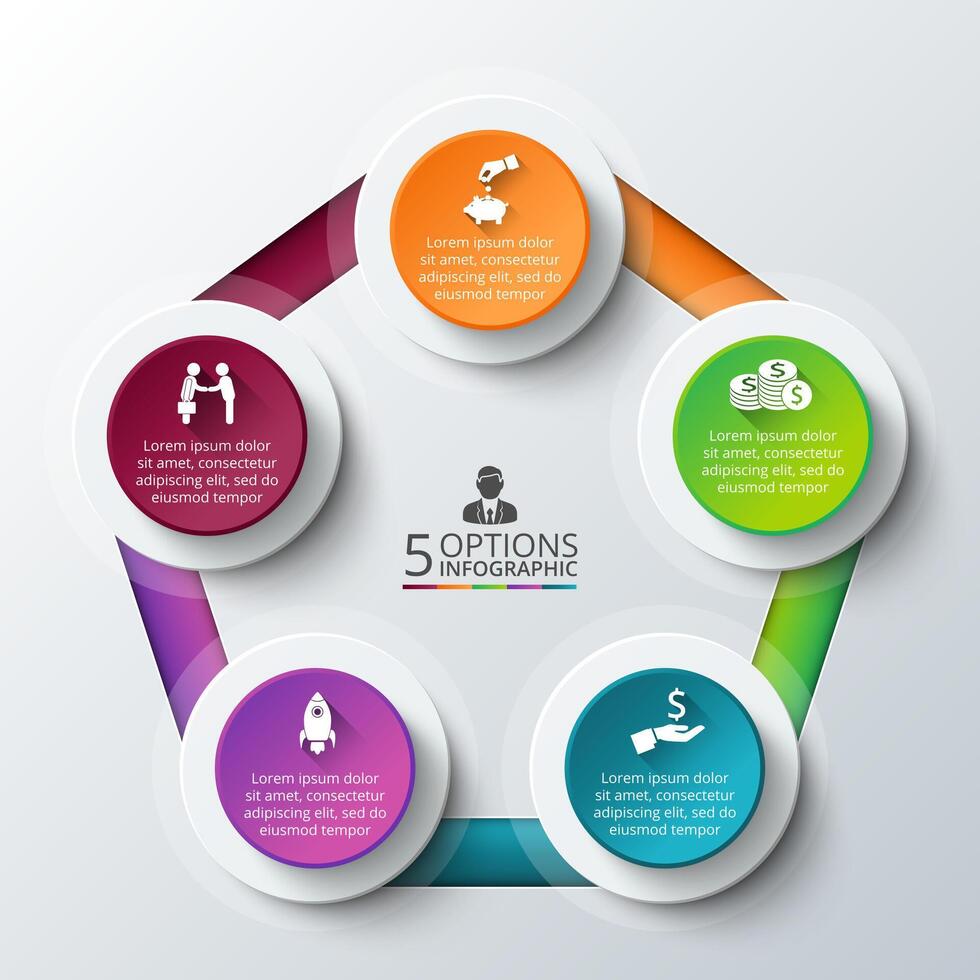 Lorem ipsum dolor sit amet, consectetur adipiscing elit, sed do eiusmod tempor

Lorem ipsum dolor sit amet, consectetur adipiscing elit, sed do eiusmod tempor

Lorem ipsum dolor sit amet, consectetur adipiscing elit, sed do eiusmod tempor

5 OPTIONS INFOGRAPHIC

Lorem ipsum dolor sit amet, consectetur adipiscing elit, sed do eiusmod tempor

Lorem ipsum dolor sit amet, consectetur adipiscing elit, sed do eiusmod tempor