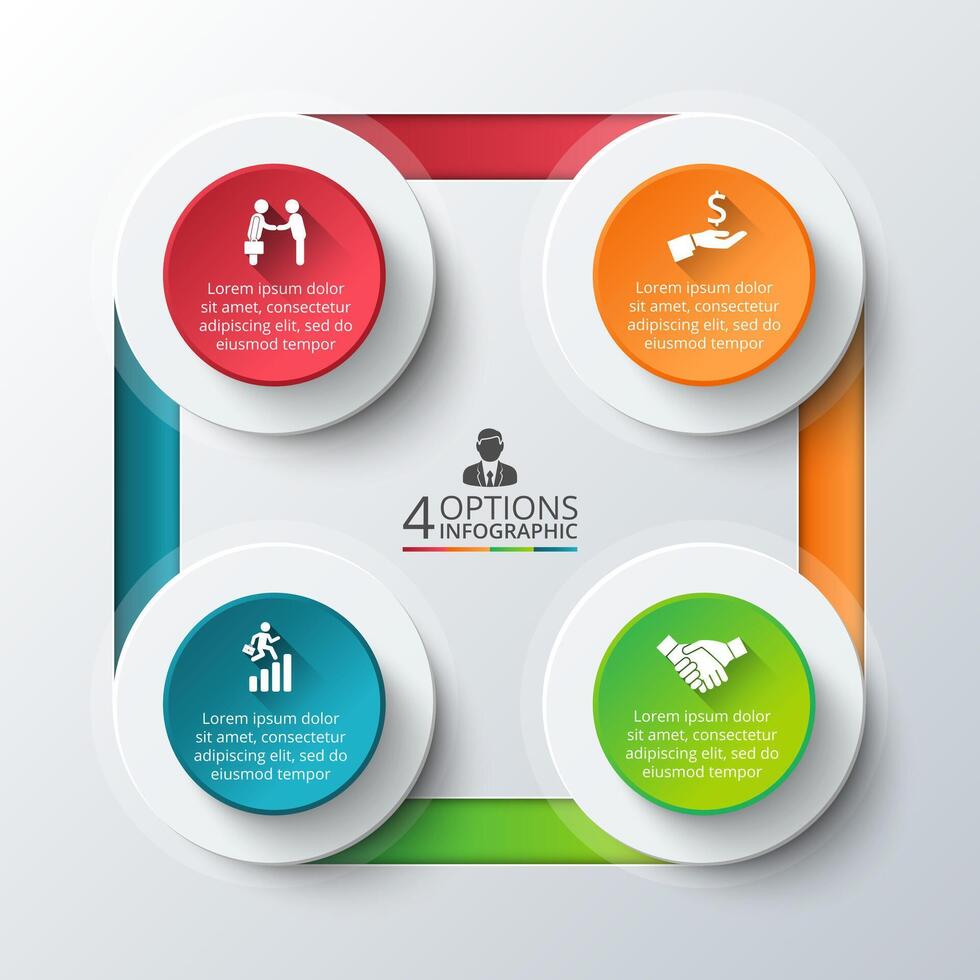 Lorem ipsum dolor sit amet, consectetur adipiscing elit, sed do eiusmod tempor

$

Lorem ipsum dolor sit amet, consectetur adipiscing elit, sed do eiusmod tempor

4 OPTIONS INFOGRAPHIC

Lorem ipsum dolor sit amet, consectetur adipiscing elit, sed do eiusmod tempor

Lorem ipsum dolor sit amet, consectetur adipiscing elit, sed do eiusmod tempor