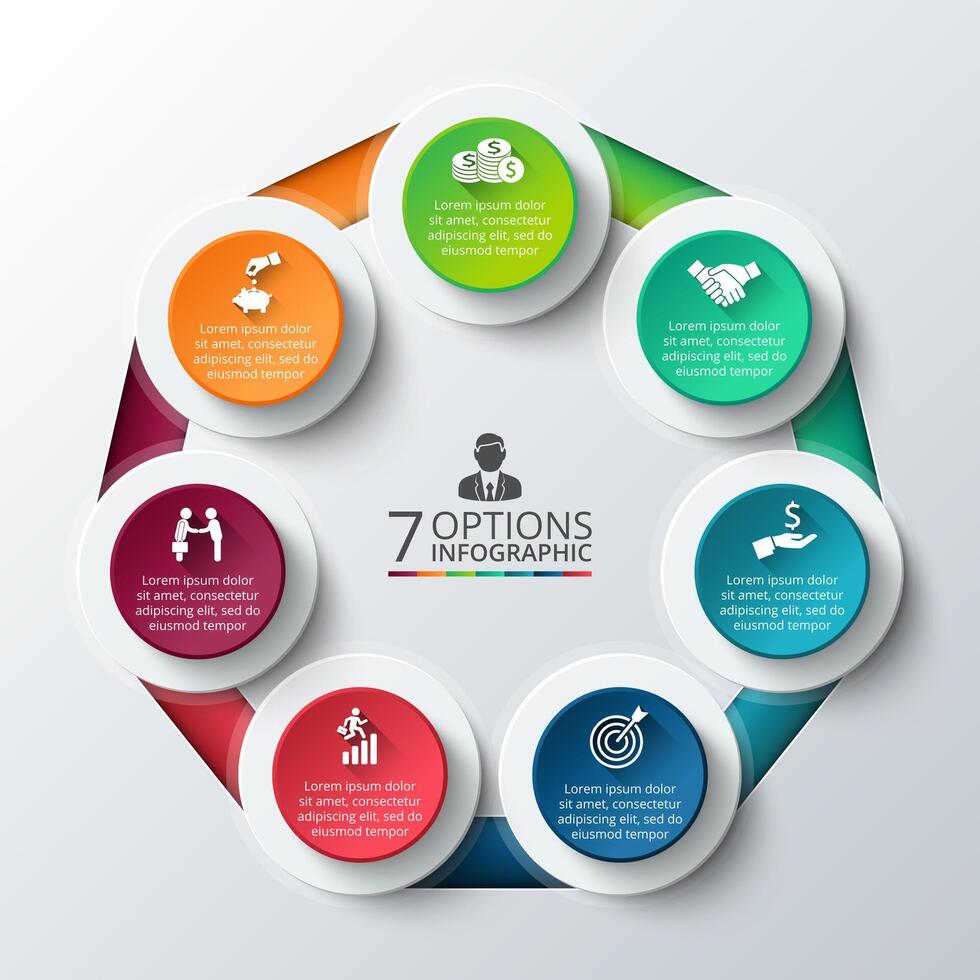 Lorem ipsum dolor sit amet, consectetur adipiscing elit, sed do eiusmod tempor

Lorem ipsum dolor sit amet, consectetur adipiscing elit, sed do eiusmod tempor

Lorem ipsum dolor sit amet, consectetur adipiscing elit, sed do eiusmod tempor

7 OPTIONS INFOGRAPHIC

Lorem ipsum dolor sit amet, consectetur adipiscing elit, sed do eiusmod tempor

Lorem ipsum dolor sit amet, consectetur adipiscing elit, sed do eiusmod tempor

Lorem ipsum dolor sit amet, consectetur adipiscing elit, sed do eiusmod tempor

Lorem ipsum dolor sit amet, consectetur adipiscing elit, sed do eiusmod tempor