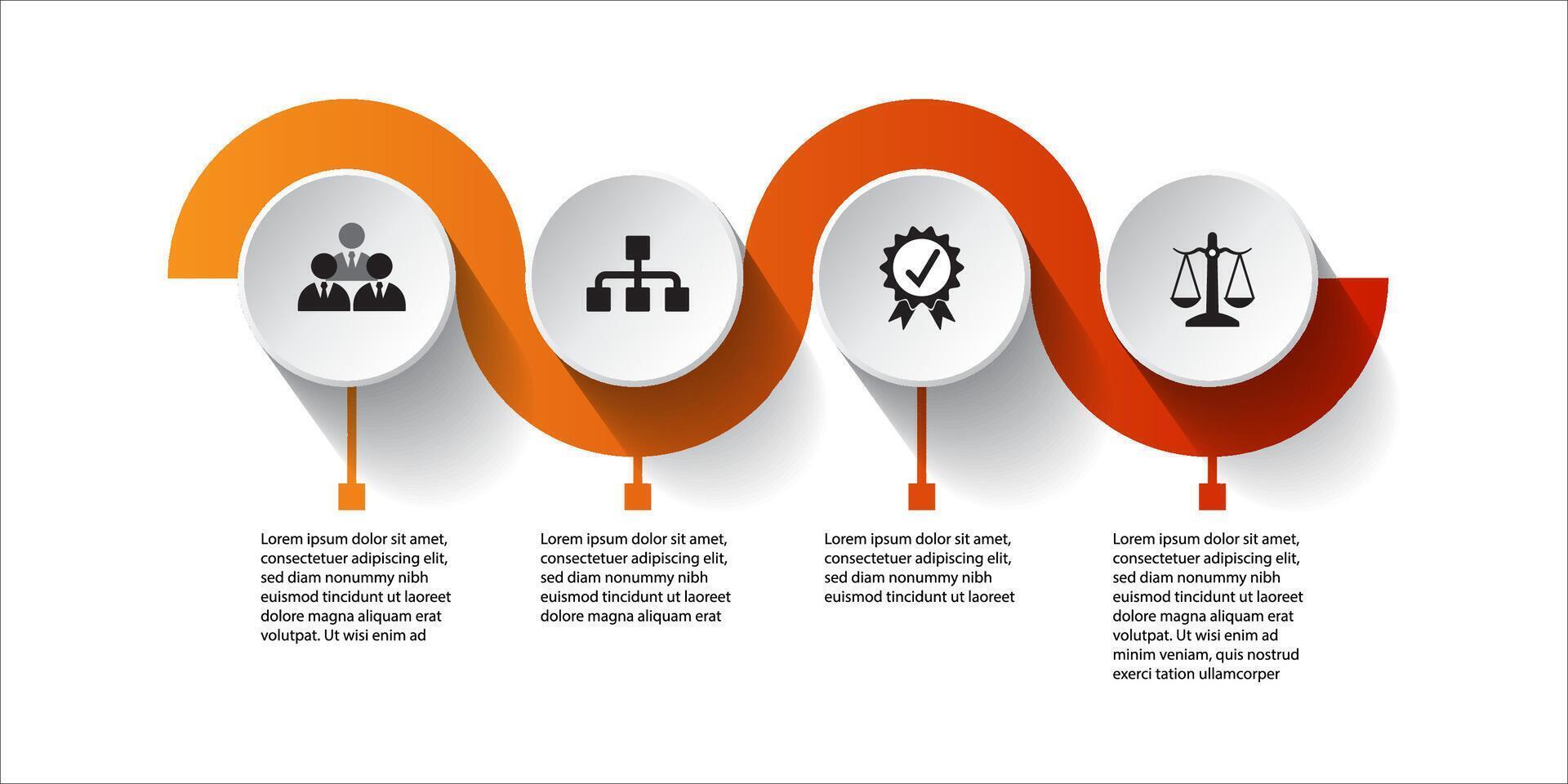 Lorem ipsum dolor sit amet, consectetuer adipiscing elit, sed diam nonummy nibh euismod tincidunt ut laoreet dolore magna aliquam erat volutpat. Ut wisi enim ad

Lorem ipsum dolor sit amet, consectetuer adipiscing elit, sed diam nonummy nibh euismod tincidunt ut laoreet dolore magna aliquam erat

Lorem ipsum dolor sit amet, consectetuer adipiscing elit, sed diam nonummy nibh euismod tincidunt ut laoreet

Lorem ipsum dolor sit amet, consectetuer adipiscing elit, sed diam nonummy nibh euismod tincidunt ut laoreet dolore magna aliquam erat volutpat. Ut wisi enim ad minim veniam, quis nostrud exerci tation ullamcorper