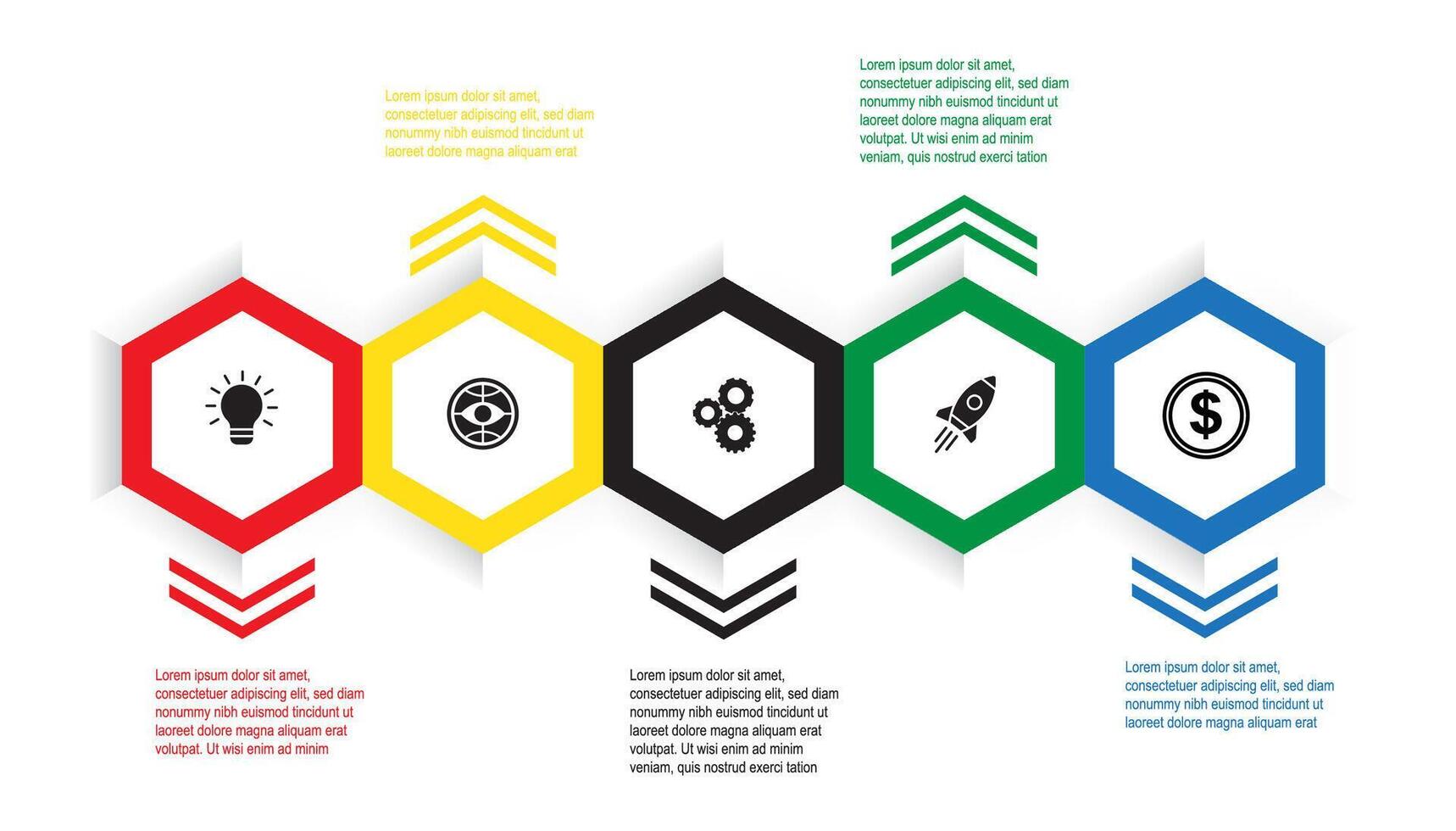 Lorem ipsum dolor sit amet, consectetuer adipiscing elit, sed diam nonummy nibh euismod tincidunt ut laoreet dolore magna aliquam erat

Lorem ipsum dolor sit amet, consectetuer adipiscing elit, sed diam nonummy nibh euismod tincidunt ut laoreet dolore magna aliquam erat volutpat. Ut wisi enim ad minim veniam, quis nostrud exerci tation

$

Lorem ipsum dolor sit amet, consectetuer adipiscing elit, sed diam nonummy nibh euismod tincidunt ut laoreet dolore magna aliquam erat volutpat. Ut wisi enim ad minim

Lorem ipsum dolor sit amet, consectetuer adipiscing elit, sed diam nonummy nibh euismod tincidunt ut laoreet dolore magna aliquam erat volutpat. Ut wisi enim ad minim veniam, quis nostrud exerci tation

Lorem ipsum dolor sit amet, consectetuer adipiscing elit, sed diam nonummy nibh euismod tincidunt ut laoreet dolore magna aliquam erat