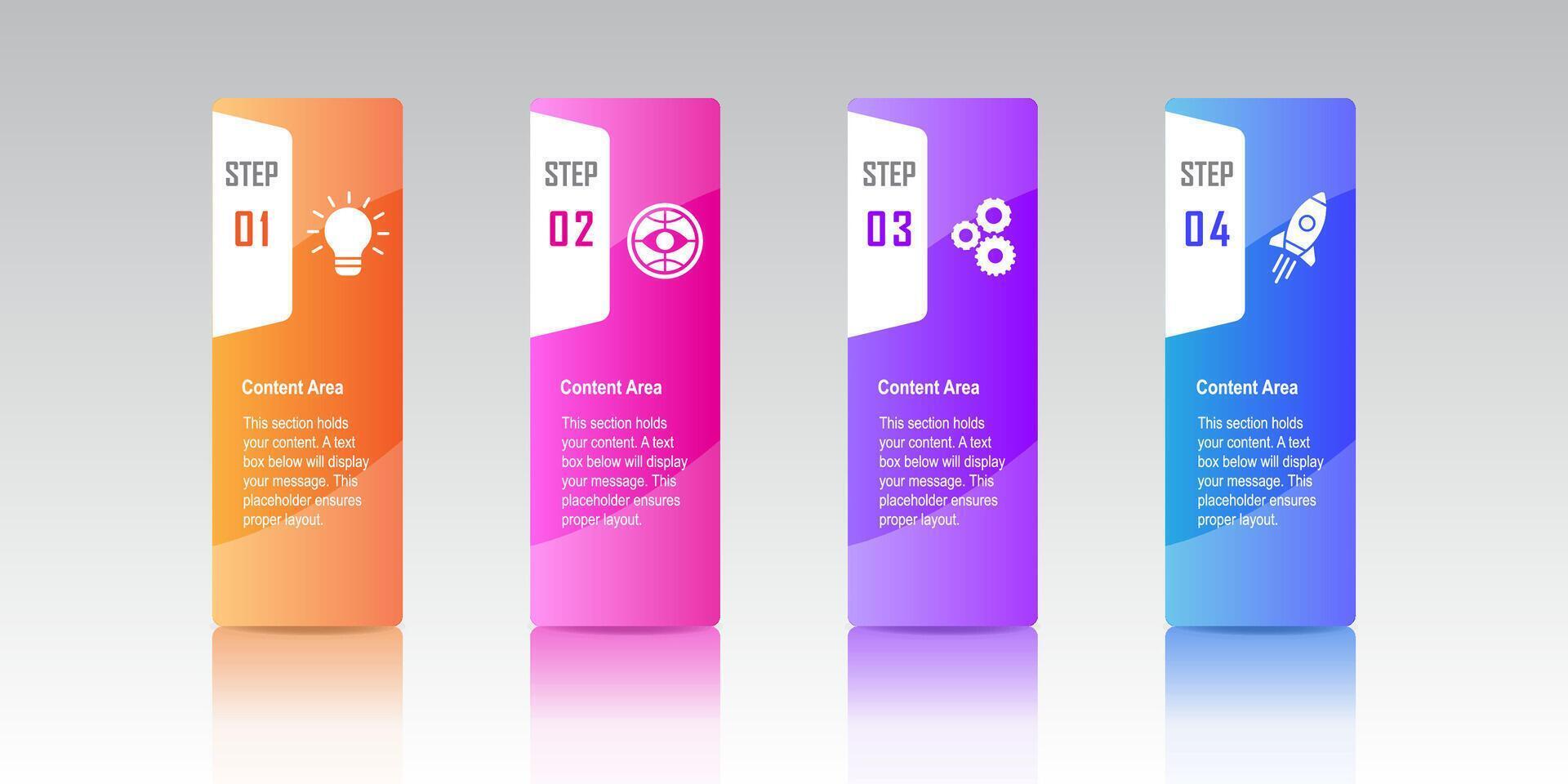 STEP
01

Content Area

This section holds your content. A text box below will display your message. This placeholder ensures proper layout.

STEP
02

Content Area

This section holds your content. A text box below will display your message. This placeholder ensures proper layout.

STEP
03

Content Area

This section holds your content. A text box below will display your message. This placeholder ensures proper layout.

STEP
04

Content Area

This section holds your content. A text box below will display your message. This placeholder ensures proper layout.