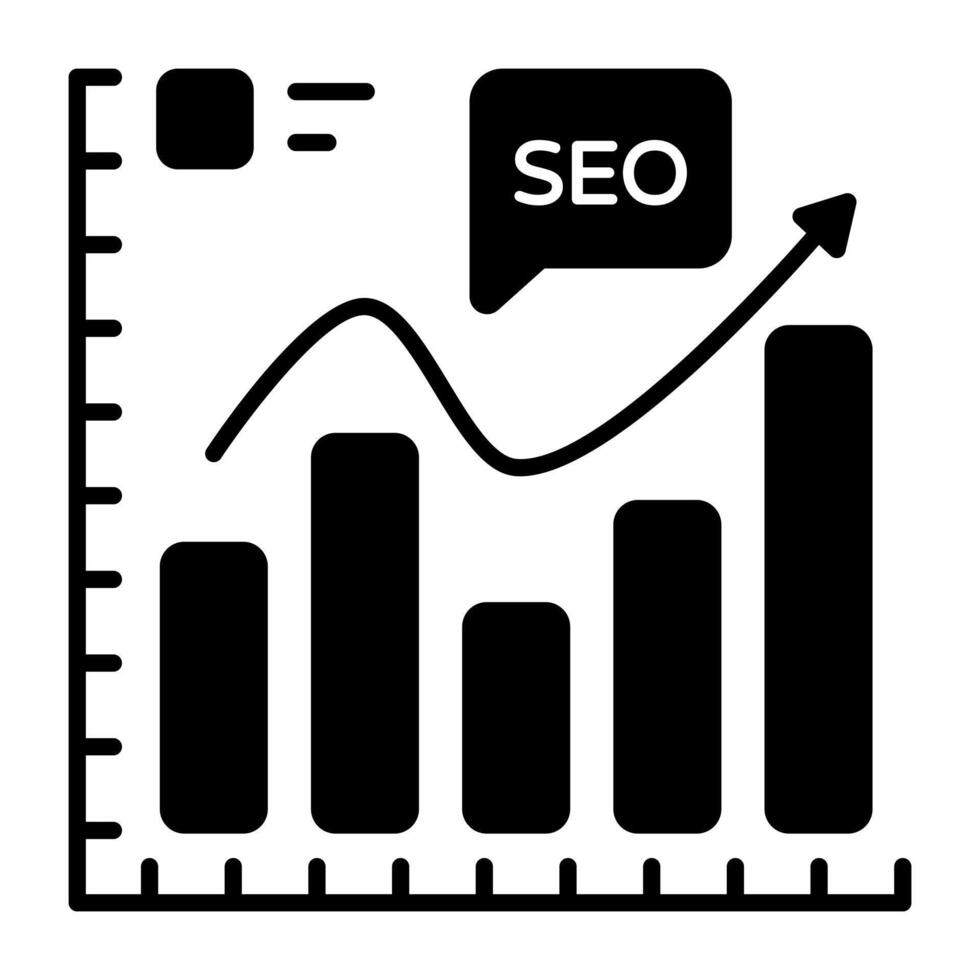 SEO