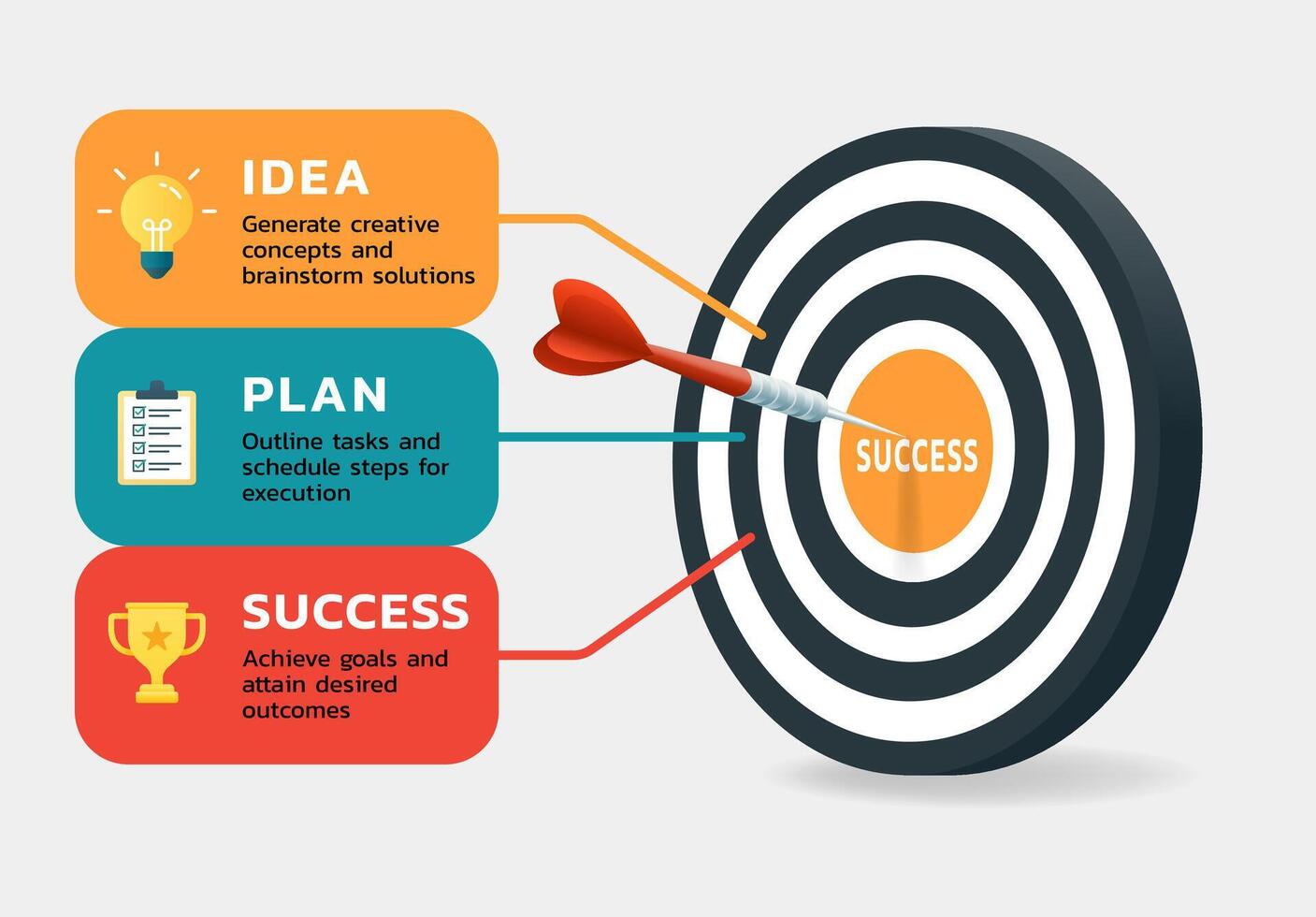 IDEA
Generate creative concepts and brainstorm solutions

PLAN
Outline tasks and schedule steps for execution

SUCCESS
Achieve goals and attain desired outcomes

SUCCESS