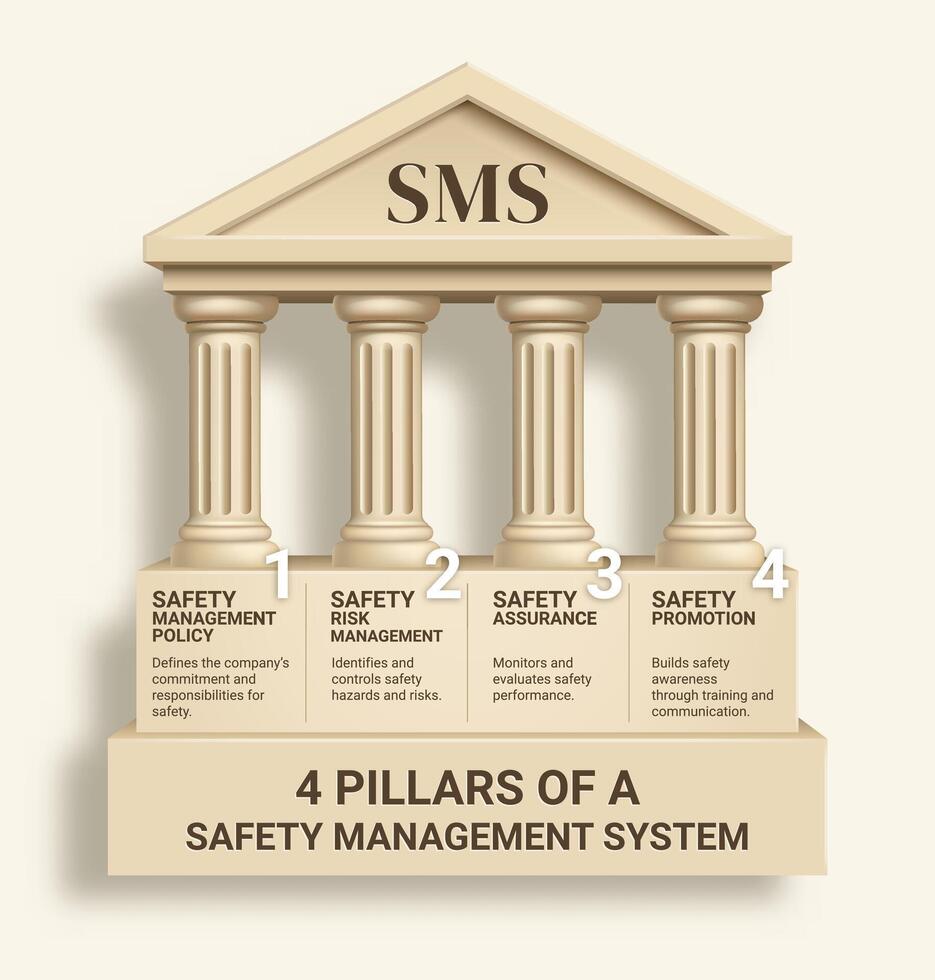 SMS

1
SAFETY
MANAGEMENT POLICY

Defines the company's commitment and responsibilities for safety.

2
SAFETY
RISK MANAGEMENT

Identifies and controls safety hazards and risks.

3
SAFETY
ASSURANCE

Monitors and evaluates safety performance.

4
SAFETY
PROMOTION

Builds safety awareness through training and communication.

4 PILLARS OF A
SAFETY MANAGEMENT SYSTEM