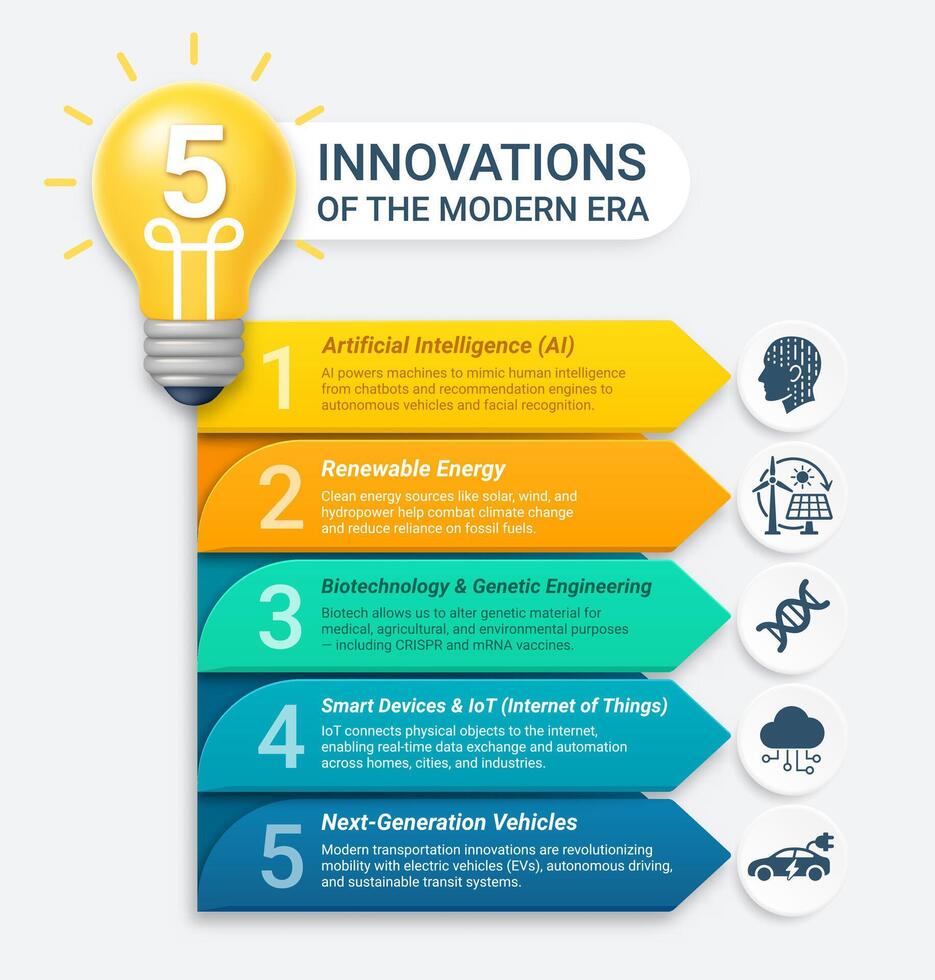 5

INNOVATIONS
OF THE MODERN ERA

1
Artificial Intelligence (AI)
AI powers machines to mimic human intelligence from chatbots and recommendation engines to autonomous vehicles and facial recognition.

2
Renewable Energy
Clean energy sources like solar, wind, and hydropower help combat climate change and reduce reliance on fossil fuels.

3
Biotechnology & Genetic Engineering
Biotech allows us to alter genetic material for medical, agricultural, and environmental purposes — including CRISPR and mRNA vaccines.

4
Smart Devices & IoT (Internet of Things)
IoT connects physical objects to the internet, enabling real-time data exchange and automation across homes, cities, and industries.

5
Next-Generation Vehicles
Modern transportation innovations are revolutionizing mobility with electric vehicles (EVs), autonomous driving, and sustainable transit systems.