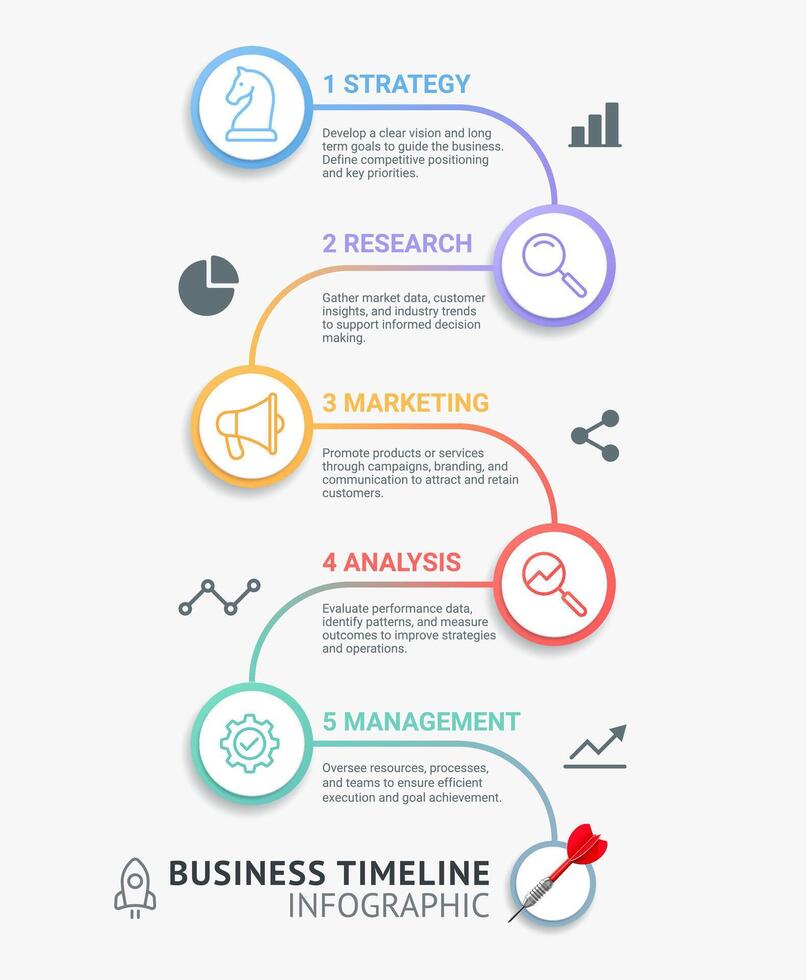 1 STRATEGY

Develop a clear vision and long term goals to guide the business. Define competitive positioning and key priorities.

2 RESEARCH

Gather market data, customer insights, and industry trends to support informed decision making.

3 MARKETING

Promote products or services through campaigns, branding, and communication to attract and retain customers.

4 ANALYSIS

Evaluate performance data, identify patterns, and measure outcomes to improve strategies and operations.

5 MANAGEMENT

Oversee resources, processes, and teams to ensure efficient execution and goal achievement.

BUSINESS TIMELINE
INFOGRAPHIC