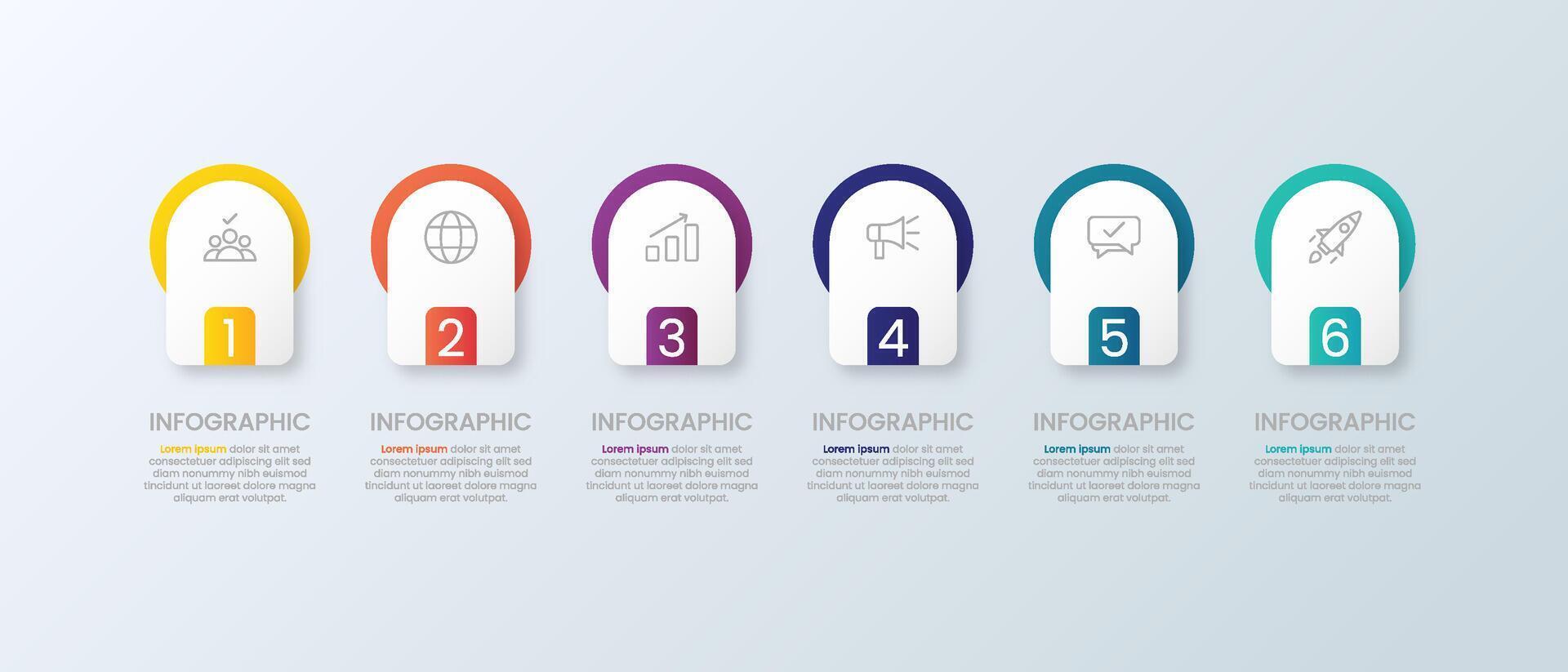 1

INFOGRAPHIC

Lorem ipsum dolor sit amet consectetuer adipiscing elit sed diam nonummy nibh euismod tincidunt ut laoreet dolore magna aliquam erat volutpat.

2

INFOGRAPHIC

Lorem ipsum dolor sit amet consectetuer adipiscing elit sed diam nonummy nibh euismod tincidunt ut laoreet dolore magna aliquam erat volutpat.

3

INFOGRAPHIC

Lorem ipsum dolor sit amet consectetuer adipiscing elit sed diam nonummy nibh euismod tincidunt ut laoreet dolore magna aliquam erat volutpat.

4

INFOGRAPHIC

Lorem ipsum dolor sit amet consectetuer adipiscing elit sed diam nonummy nibh euismod tincidunt ut laoreet dolore magna aliquam erat volutpat.

5

INFOGRAPHIC

Lorem ipsum dolor sit amet consectetuer adipiscing elit sed diam nonummy nibh euismod tincidunt ut laoreet dolore magna aliquam erat volutpat.

6

INFOGRAPHIC

Lorem ipsum dolor sit amet consectetuer adipiscing elit sed diam nonummy nibh euismod tincidunt ut laoreet dolore magna aliquam erat volutpat.