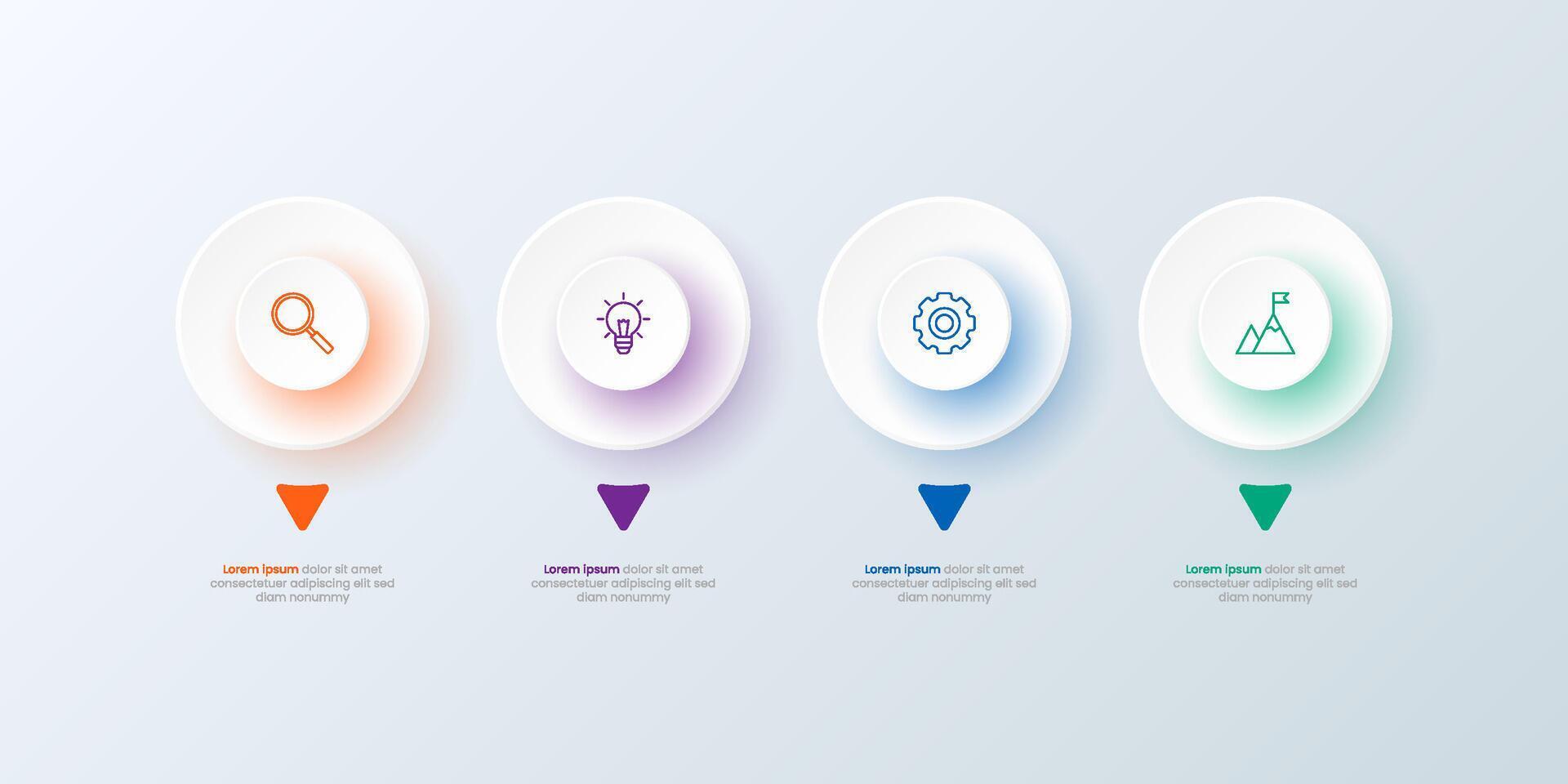 Lorem ipsum dolor sit amet consectetuer adipiscing elit sed diam nonummy

Lorem ipsum dolor sit amet consectetuer adipiscing elit sed diam nonummy

Lorem ipsum dolor sit amet consectetuer adipiscing elit sed diam nonummy

Lorem ipsum dolor sit amet consectetuer adipiscing elit sed diam nonummy