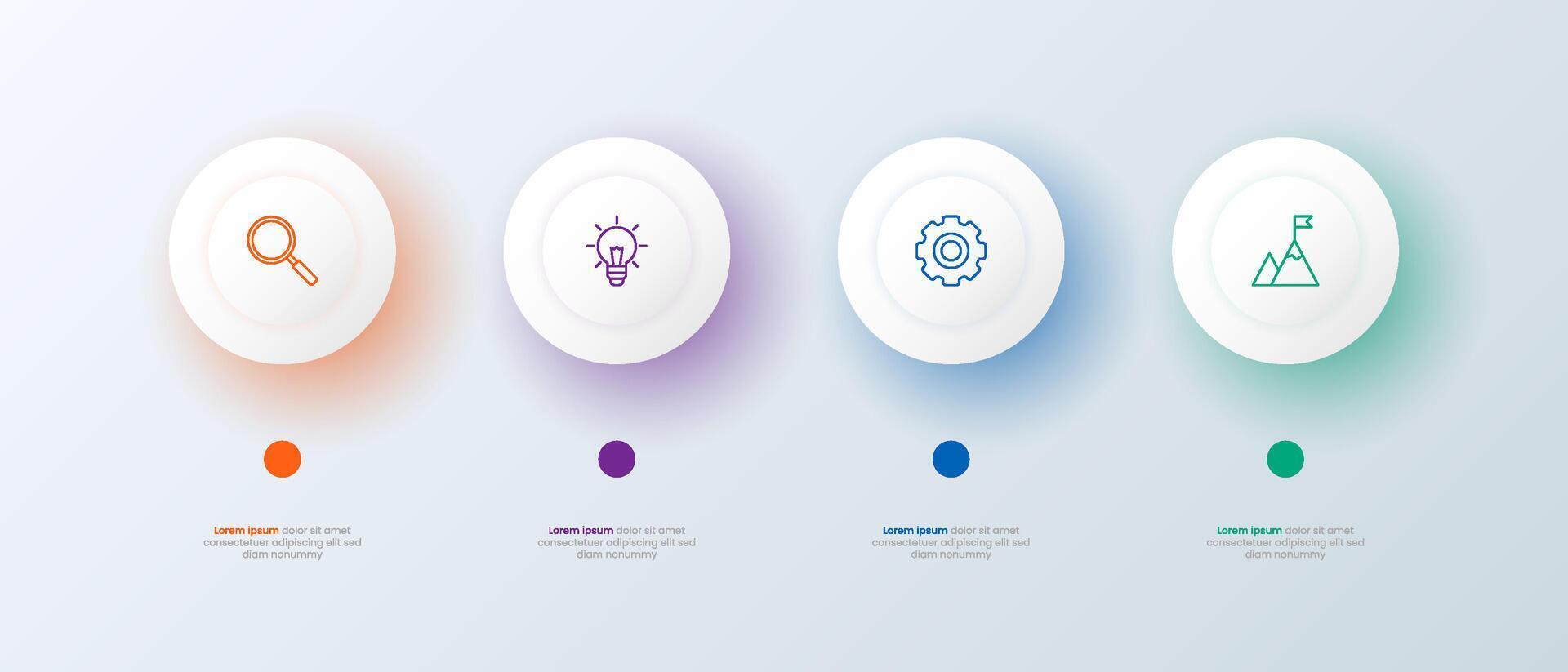 Lorem ipsum dolor sit amet consectetuer adipiscing elit sed diam nonummy

Lorem ipsum dolor sit amet consectetuer adipiscing elit sed diam nonummy

Lorem ipsum dolor sit amet consectetuer adipiscing elit sed diam nonummy

Lorem ipsum dolor sit amet consectetuer adipiscing elit sed diam nonummy