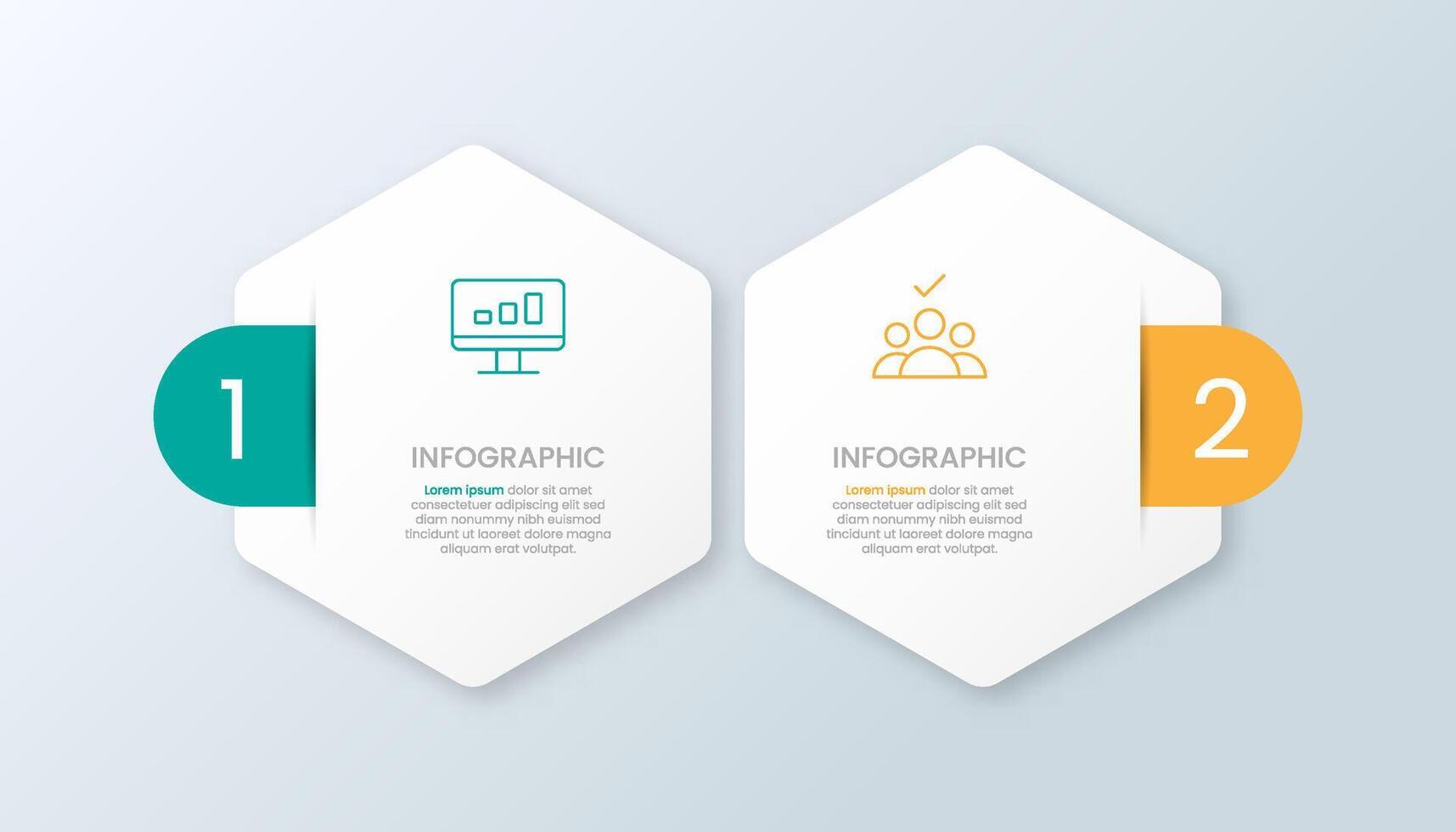 1

INFOGRAPHIC

Lorem ipsum dolor sit amet consectetuer adipiscing elit sed diam nonummy nibh euismod tincidunt ut laoreet dolore magna aliquam erat volutpat.

INFOGRAPHIC

Lorem ipsum dolor sit amet consectetuer adipiscing elit sed diam nonummy nibh euismod tincidunt ut laoreet dolore magna aliquam erat volutpat.

2