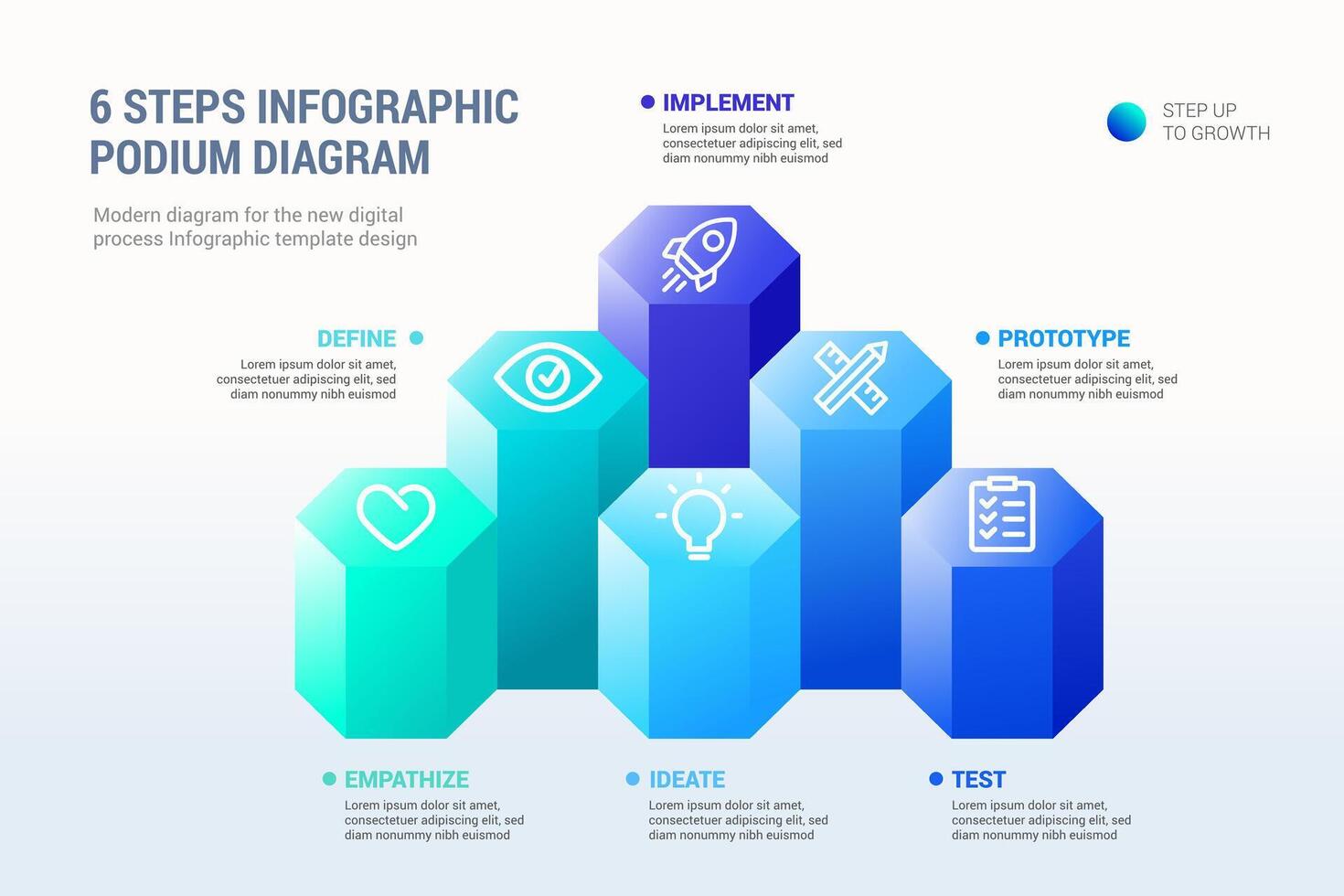 6 STEPS INFOGRAPHIC PODIUM DIAGRAM

Modern diagram for the new digital process Infographic template design

IMPLEMENT
Lorem ipsum dolor sit amet, consectetuer adipiscing elit, sed diam nonummy nibh euismod

STEP UP
TO GROWTH

DEFINE
Lorem ipsum dolor sit amet, consectetuer adipiscing elit, sed diam nonummy nibh euismod

PROTOTYPE
Lorem ipsum dolor sit amet, consectetuer adipiscing elit, sed diam nonummy nibh euismod

EMPATHIZE
Lorem ipsum dolor sit amet, consectetuer adipiscing elit, sed diam nonummy nibh euismod

IDEATE
Lorem ipsum dolor sit amet, consectetuer adipiscing elit, sed diam nonummy nibh euismod

TEST
Lorem ipsum dolor sit amet, consectetuer adipiscing elit, sed diam nonummy nibh euismod