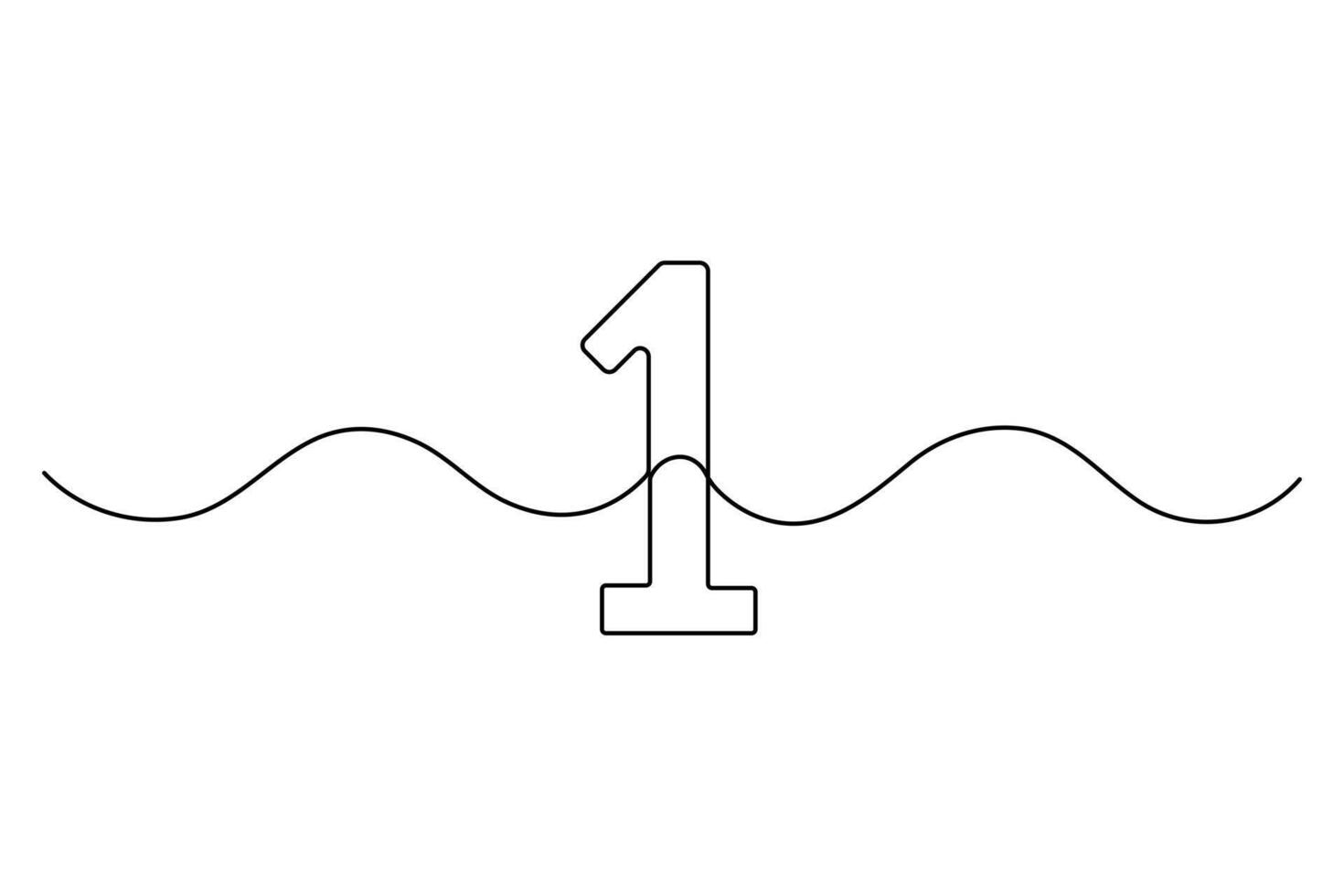 1