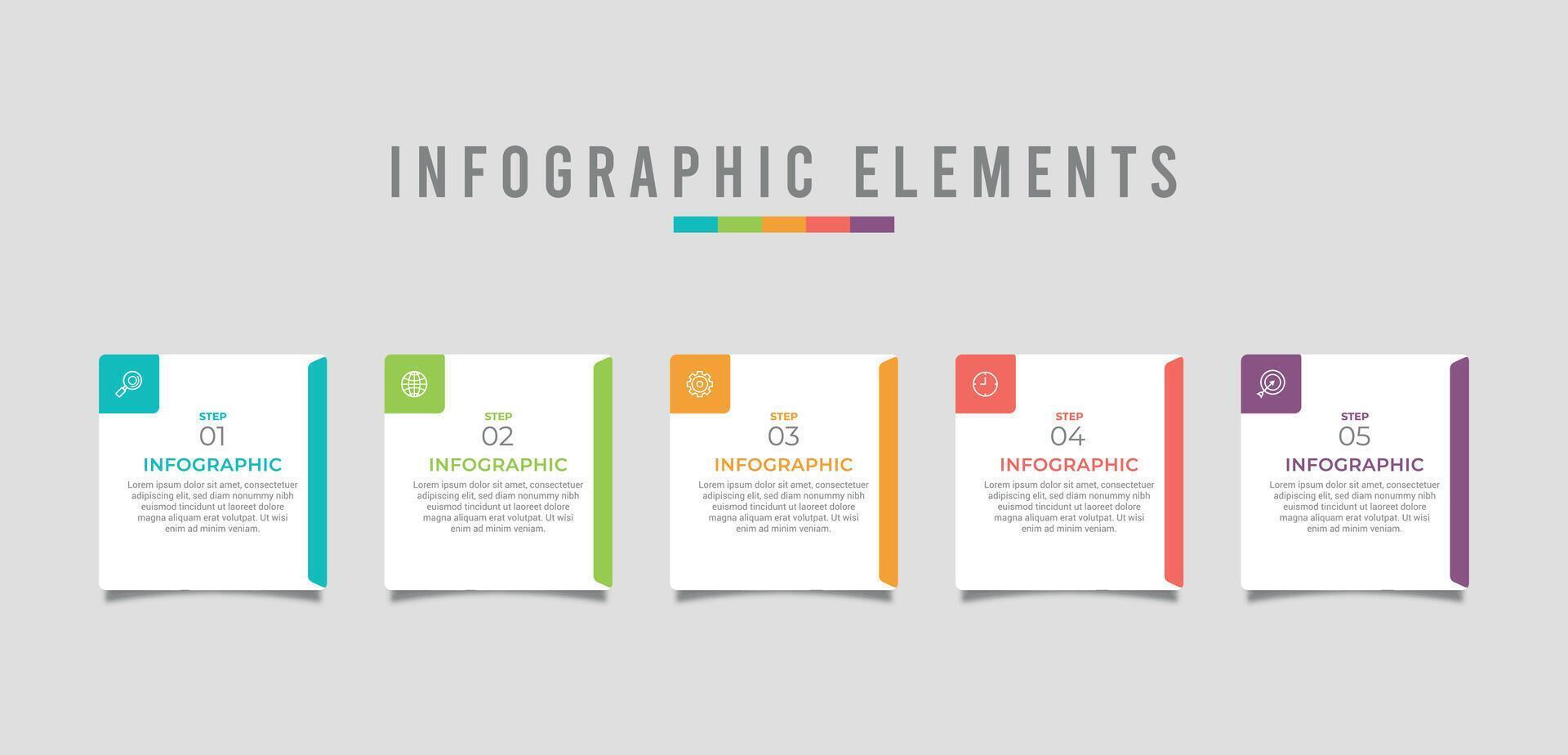 INFOGRAPHIC ELEMENTS

STEP
01
INFOGRAPHIC
Lorem ipsum dolor sit amet, consectetuer adipiscing elit, sed diam nonummy nibh euismod tincidunt ut laoreet dolore magna aliquam erat volutpat. Ut wisi enim ad minim veniam.

STEP
02
INFOGRAPHIC
Lorem ipsum dolor sit amet, consectetuer adipiscing elit, sed diam nonummy nibh euismod tincidunt ut laoreet dolore magna aliquam erat volutpat. Ut wisi enim ad minim veniam.

STEP
03
INFOGRAPHIC
Lorem ipsum dolor sit amet, consectetuer adipiscing elit, sed diam nonummy nibh euismod tincidunt ut laoreet dolore magna aliquam erat volutpat. Ut wisi enim ad minim veniam.

STEP
04
INFOGRAPHIC
Lorem ipsum dolor sit amet, consectetuer adipiscing elit, sed diam nonummy nibh euismod tincidunt ut laoreet dolore magna aliquam erat volutpat. Ut wisi enim ad minim veniam.

STEP
05
INFOGRAPHIC
Lorem ipsum dolor sit amet, consectetuer adipiscing elit, sed diam nonummy nibh euismod tincidunt ut laoreet dolore magna aliquam erat volutpat. Ut wisi enim ad minim veniam.