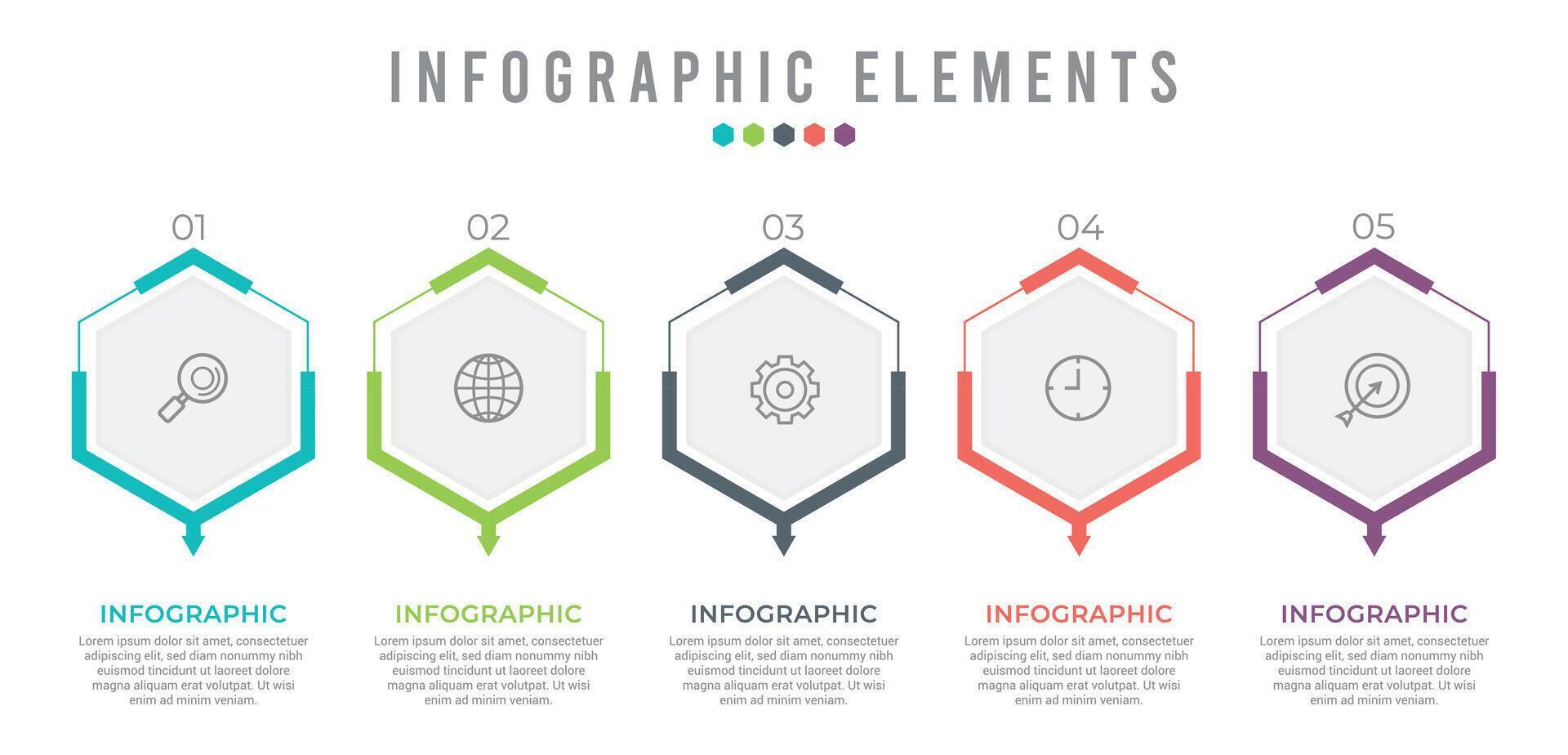 INFOGRAPHIC ELEMENTS

01

INFOGRAPHIC

Lorem ipsum dolor sit amet, consectetuer adipiscing elit, sed diam nonummy nibh euismod tincidunt ut laoreet dolore magna aliquam erat volutpat. Ut wisi enim ad minim veniam.

02

INFOGRAPHIC

Lorem ipsum dolor sit amet, consectetuer adipiscing elit, sed diam nonummy nibh euismod tincidunt ut laoreet dolore magna aliquam erat volutpat. Ut wisi enim ad minim veniam.

03

INFOGRAPHIC

Lorem ipsum dolor sit amet, consectetuer adipiscing elit, sed diam nonummy nibh euismod tincidunt ut laoreet dolore magna aliquam erat volutpat. Ut wisi enim ad minim veniam.

04

INFOGRAPHIC

Lorem ipsum dolor sit amet, consectetuer adipiscing elit, sed diam nonummy nibh euismod tincidunt ut laoreet dolore magna aliquam erat volutpat. Ut wisi enim ad minim veniam.

05

INFOGRAPHIC

Lorem ipsum dolor sit amet, consectetuer adipiscing elit, sed diam nonummy nibh euismod tincidunt ut laoreet dolore magna aliquam erat volutpat. Ut wisi enim ad minim veniam.