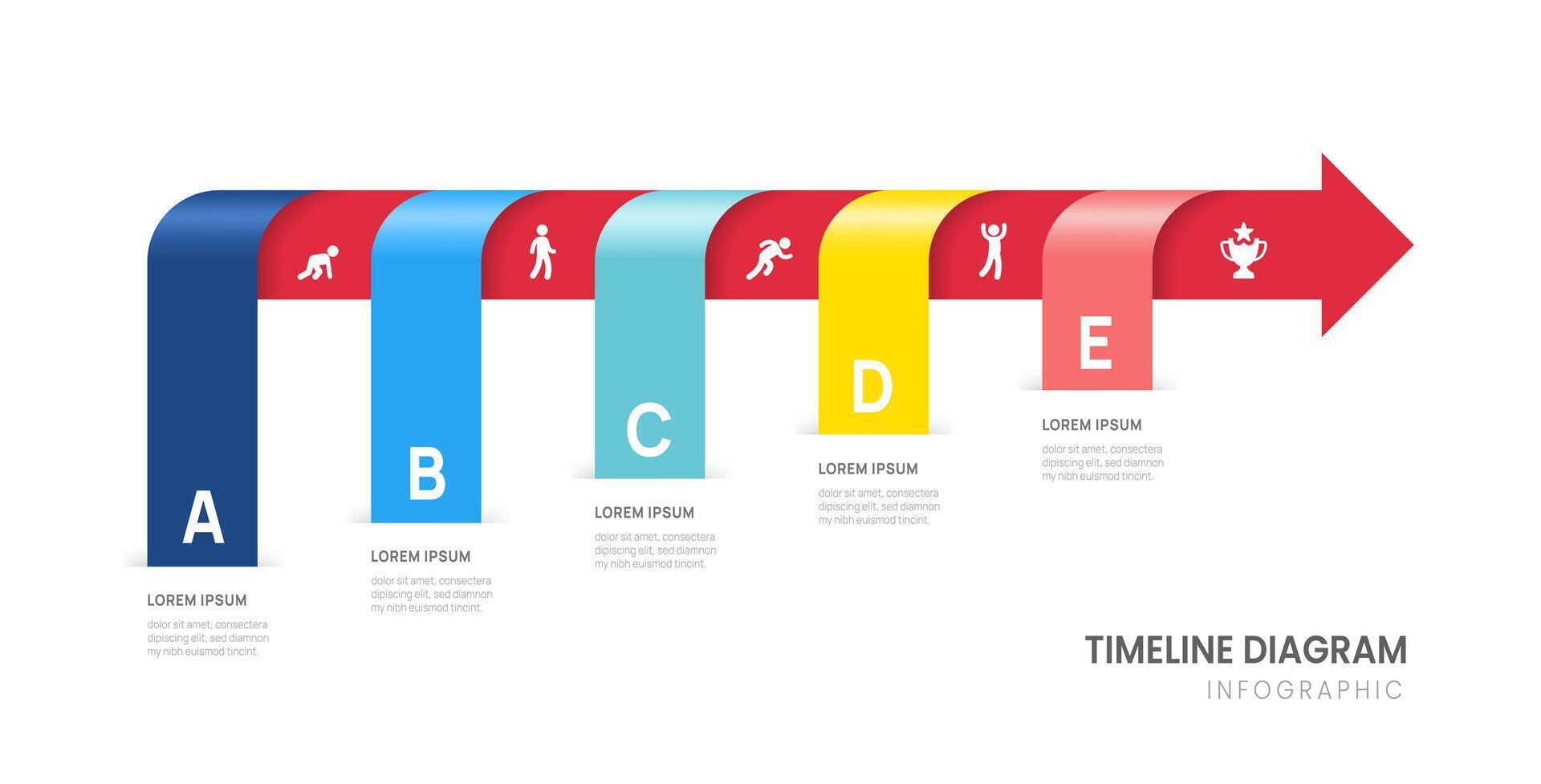 A

LOREM IPSUM

dolor sit amet, consectera dipiscing elit, sed diamnon my nibh euismod tincint.

B

LOREM IPSUM

dolor sit amet, consectera dipiscing elit, sed diamnon my nibh euismod tincint.

C

LOREM IPSUM

dolor sit amet, consectera dipiscing elit, sed diamnon my nibh euismod tincint.

D

LOREM IPSUM

dolor sit amet, consectera dipiscing elit, sed diamnon my nibh euismod tincint.

E

LOREM IPSUM

dolor sit amet, consectera dipiscing elit, sed diamnon my nibh euismod tincint.

TIMELINE DIAGRAM
INFOGRAPHIC