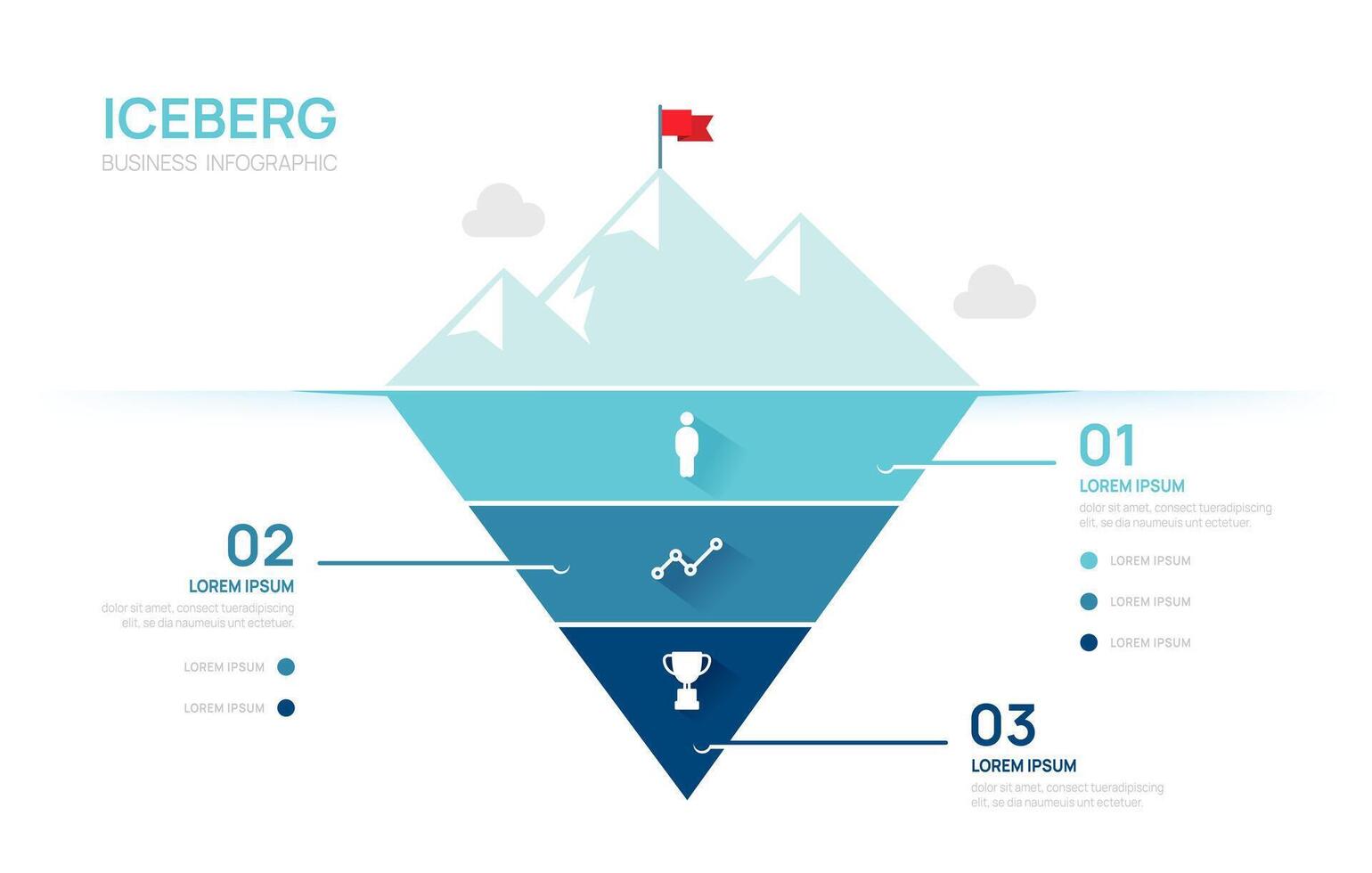 ICEBERG
BUSINESS INFOGRAPHIC

01
LOREM IPSUM
dolor sit amet, consect tueradipiscing elit, se dia naumeuis unt ectetuer.

LOREM IPSUM
LOREM IPSUM
LOREM IPSUM

02
LOREM IPSUM
dolor sit amet, consect tueradipiscing elit, se dia naumeuis unt ectetuer.

LOREM IPSUM
LOREM IPSUM

03
LOREM IPSUM
dolor sit amet, consect tueradipiscing elit, se dia naumeuis unt ectetuer.