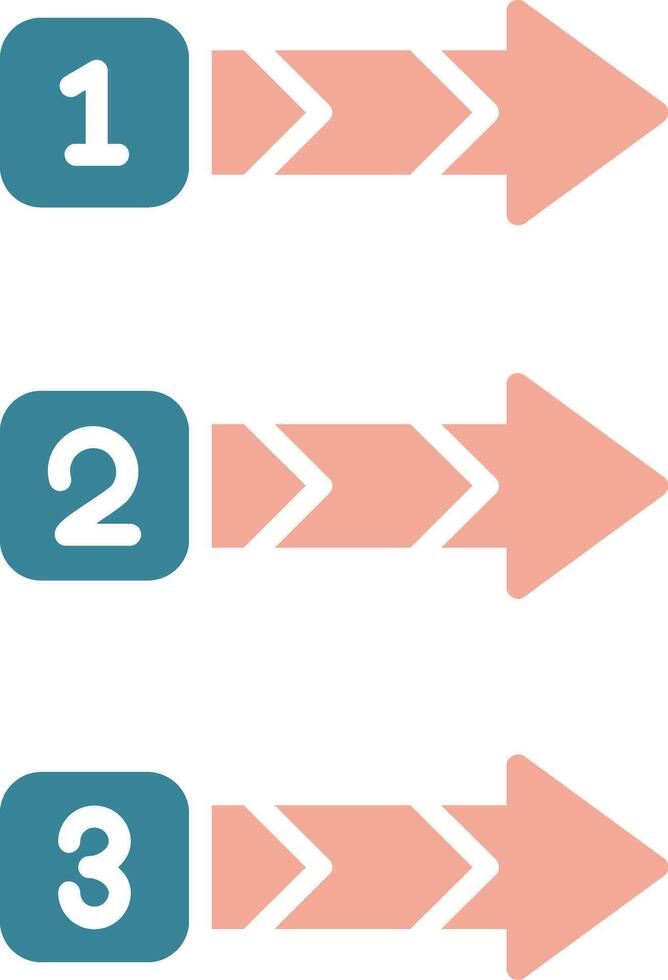 1

2

3