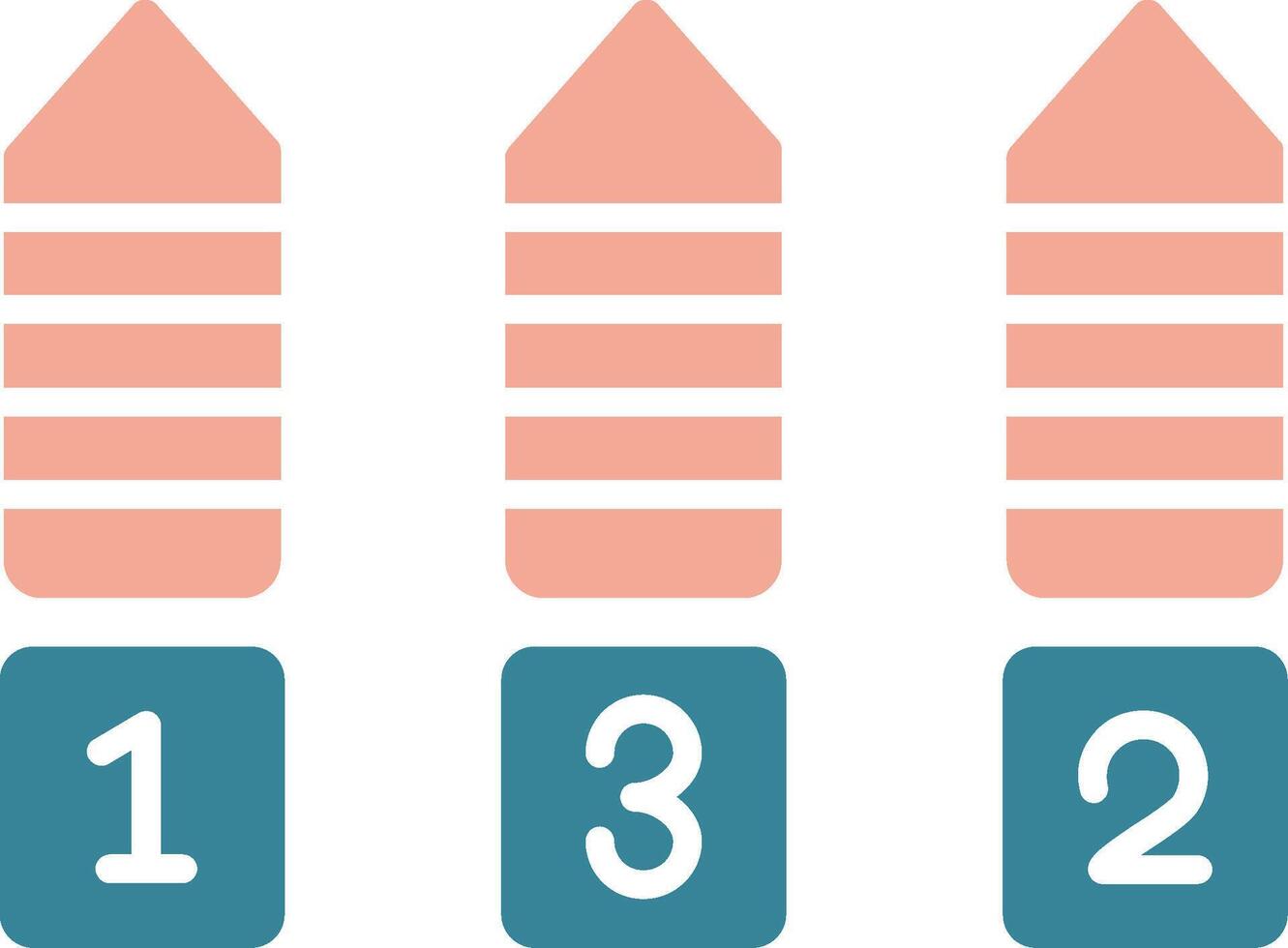 1

3

2