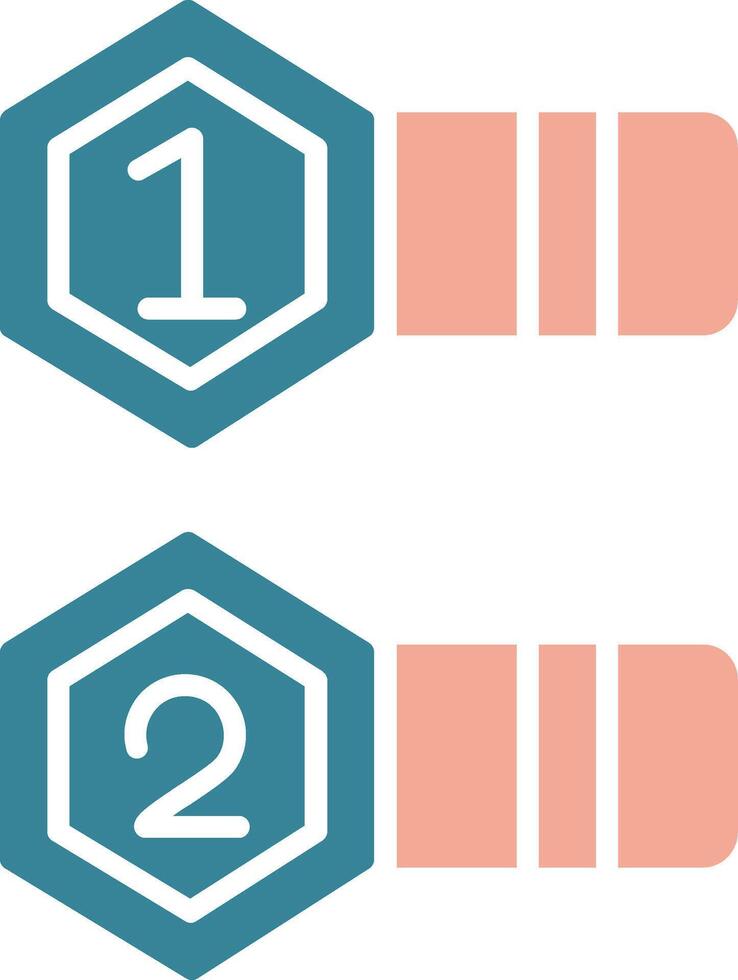 1

2