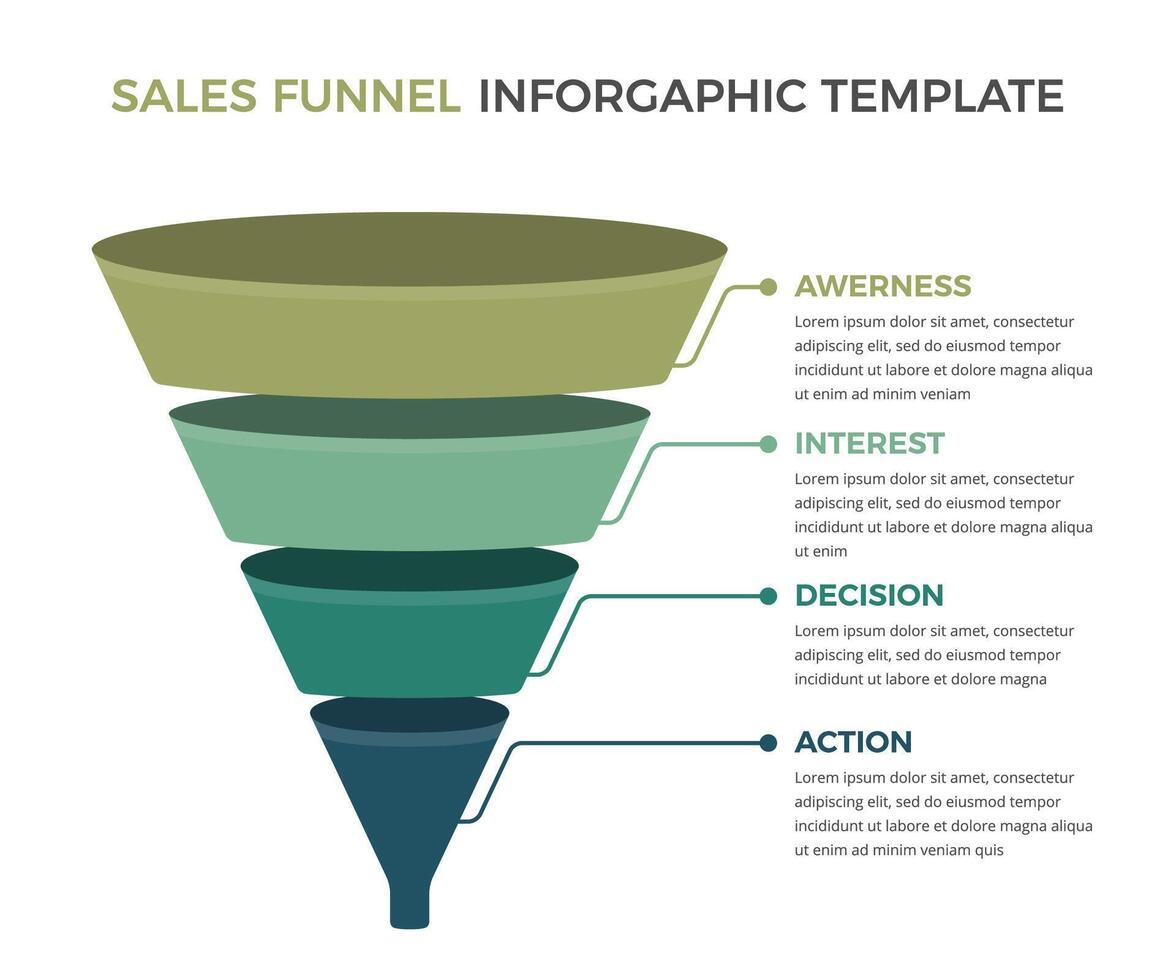 SALES FUNNEL INFORGAPHIC TEMPLATE

AWERNESS
Lorem ipsum dolor sit amet, consectetur adipiscing elit, sed do eiusmod tempor incididunt ut labore et dolore magna aliqua ut enim ad minim veniam

INTEREST
Lorem ipsum dolor sit amet, consectetur adipiscing elit, sed do eiusmod tempor incididunt ut labore et dolore magna aliqua ut enim

DECISION
Lorem ipsum dolor sit amet, consectetur adipiscing elit, sed do eiusmod tempor incididunt ut labore et dolore magna

ACTION
Lorem ipsum dolor sit amet, consectetur adipiscing elit, sed do eiusmod tempor incididunt ut labore et dolore magna aliqua ut enim ad minim veniam quis