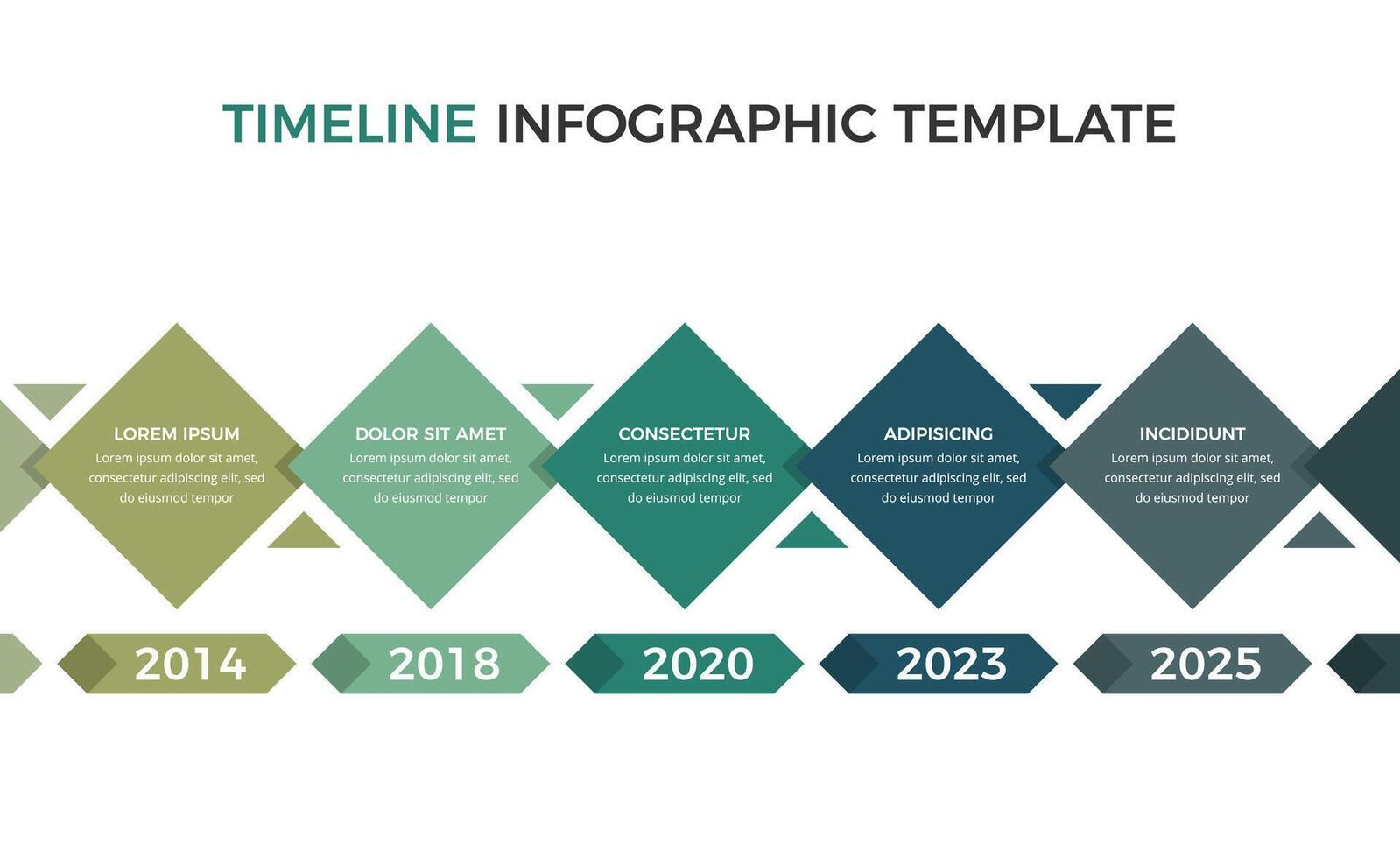 TIMELINE INFOGRAPHIC TEMPLATE

LOREM IPSUM
Lorem ipsum dolor sit amet, consectetur adipiscing elit, sed do eiusmod tempor

DOLOR SIT AMET
Lorem ipsum dolor sit amet, consectetur adipiscing elit, sed do eiusmod tempor

CONSECTETUR
Lorem ipsum dolor sit amet, consectetur adipiscing elit, sed do eiusmod tempor

ADIPISICING
Lorem ipsum dolor sit amet, consectetur adipiscing elit, sed do eiusmod tempor

INCIDIDUNT
Lorem ipsum dolor sit amet, consectetur adipiscing elit, sed do eiusmod tempor

2014

2018

2020

2023

2025