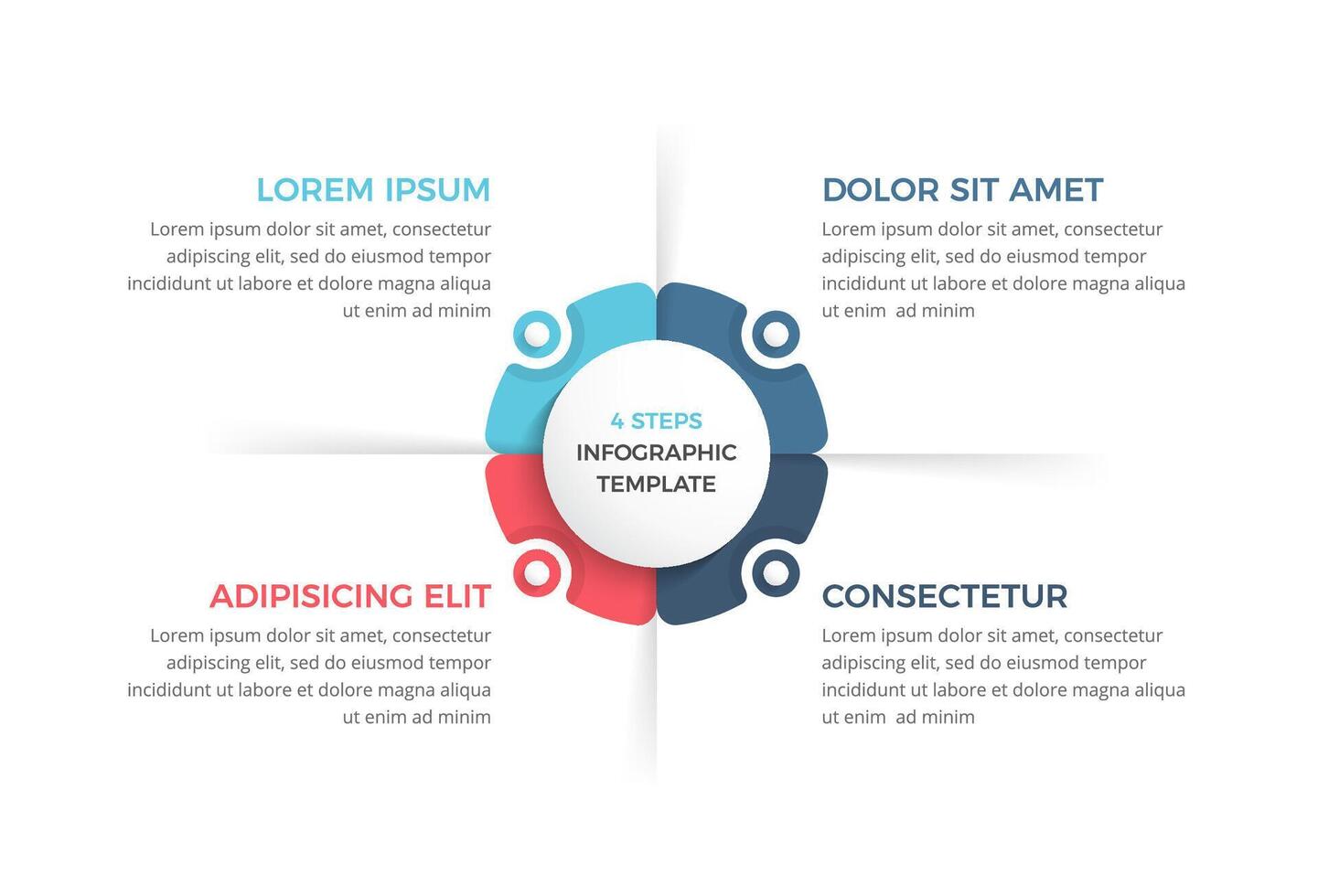 LOREM IPSUM

Lorem ipsum dolor sit amet, consectetur adipiscing elit, sed do eiusmod tempor incididunt ut labore et dolore magna aliqua ut enim ad minim

DOLOR SIT AMET

Lorem ipsum dolor sit amet, consectetur adipiscing elit, sed do eiusmod tempor incididunt ut labore et dolore magna aliqua ut enim ad minim

4 STEPS
INFOGRAPHIC
TEMPLATE

ADIPISICING ELIT

Lorem ipsum dolor sit amet, consectetur adipiscing elit, sed do eiusmod tempor incididunt ut labore et dolore magna aliqua ut enim ad minim

CONSECTETUR

Lorem ipsum dolor sit amet, consectetur adipiscing elit, sed do eiusmod tempor incididunt ut labore et dolore magna aliqua ut enim ad minim