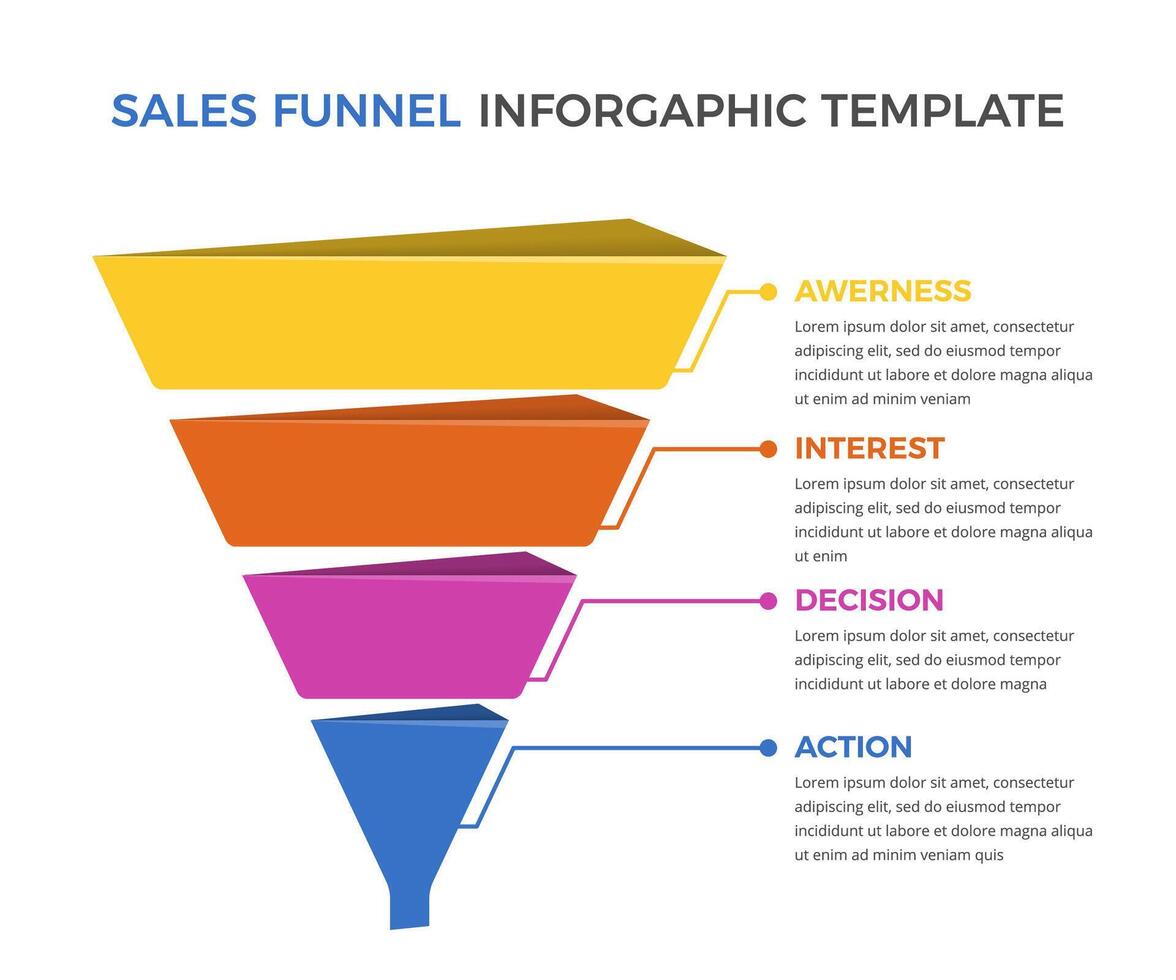 SALES FUNNEL INFORGAPHIC TEMPLATE

AWERNESS
Lorem ipsum dolor sit amet, consectetur adipiscing elit, sed do eiusmod tempor incididunt ut labore et dolore magna aliqua ut enim ad minim veniam

INTEREST
Lorem ipsum dolor sit amet, consectetur adipiscing elit, sed do eiusmod tempor incididunt ut labore et dolore magna aliqua ut enim

DECISION
Lorem ipsum dolor sit amet, consectetur adipiscing elit, sed do eiusmod tempor incididunt ut labore et dolore magna

ACTION
Lorem ipsum dolor sit amet, consectetur adipiscing elit, sed do eiusmod tempor incididunt ut labore et dolore magna aliqua ut enim ad minim veniam quis