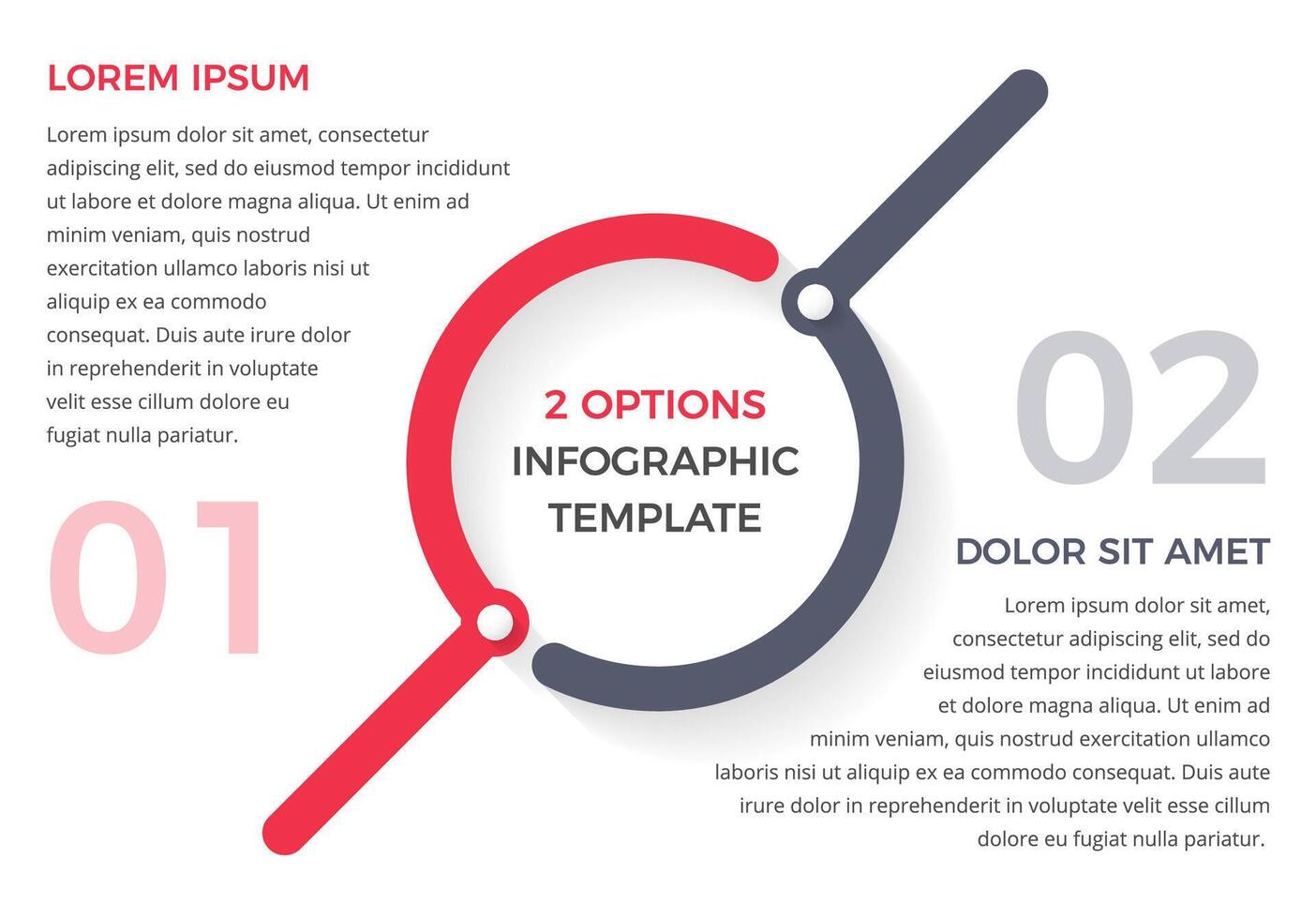 LOREM IPSUM

Lorem ipsum dolor sit amet, consectetur adipiscing elit, sed do eiusmod tempor incididunt ut labore et dolore magna aliqua. Ut enim ad minim veniam, quis nostrud exercitation ullamco laboris nisi ut aliquip ex ea commodo consequat. Duis aute irure dolor in reprehenderit in voluptate velit esse cillum dolore eu fugiat nulla pariatur.

01

2 OPTIONS
INFOGRAPHIC
TEMPLATE

02

DOLOR SIT AMET

Lorem ipsum dolor sit amet, consectetur adipiscing elit, sed do eiusmod tempor incididunt ut labore et dolore magna aliqua. Ut enim ad minim veniam, quis nostrud exercitation ullamco laboris nisi ut aliquip ex ea commodo consequat. Duis aute irure dolor in reprehenderit in voluptate velit esse cillum dolore eu fugiat nulla pariatur.