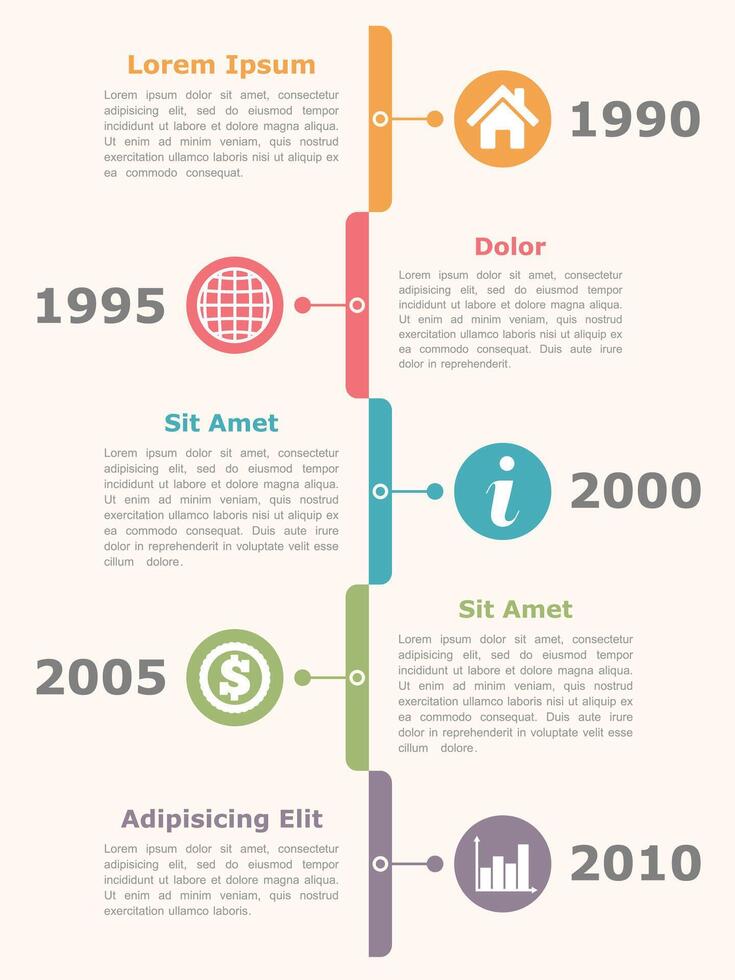 Lorem Ipsum

Lorem ipsum dolor sit amet, consectetur adipisicing elit, sed do eiusmod tempor incididunt ut labore et dolore magna aliqua. Ut enim ad minim veniam, quis nostrud exercitation ullamco laboris nisi ut aliquip ex ea commodo consequat.

1990

1995

Dolor

Lorem ipsum dolor sit amet, consectetur adipisicing elit, sed do eiusmod tempor incididunt ut labore et dolore magna aliqua. Ut enim ad minim veniam, quis nostrud exercitation ullamco laboris nisi ut aliquip ex ea commodo consequat. Duis aute irure dolor in reprehenderit.

Sit Amet

Lorem ipsum dolor sit amet, consectetur adipisicing elit, sed do eiusmod tempor incididunt ut labore et dolore magna aliqua. Ut enim ad minim veniam, quis nostrud exercitation ullamco laboris nisi ut aliquip ex ea commodo consequat. Duis aute irure dolor in reprehenderit in voluptate velit esse cillum dolore.

2000

2005

Sit Amet

Lorem ipsum dolor sit amet, consectetur adipisicing elit, sed do eiusmod tempor incididunt ut labore et dolore magna aliqua. Ut enim ad minim veniam, quis nostrud exercitation ullamco laboris nisi ut aliquip ex ea commodo consequat. Duis aute irure dolor in reprehenderit in voluptate velit esse cillum dolore.

Adipisicing Elit

Lorem ipsum dolor sit amet, consectetur adipisicing elit, sed do eiusmod tempor incididunt ut labore et dolore magna aliqua. Ut enim ad minim veniam, quis nostrud exercitation ullamco laboris.

2010