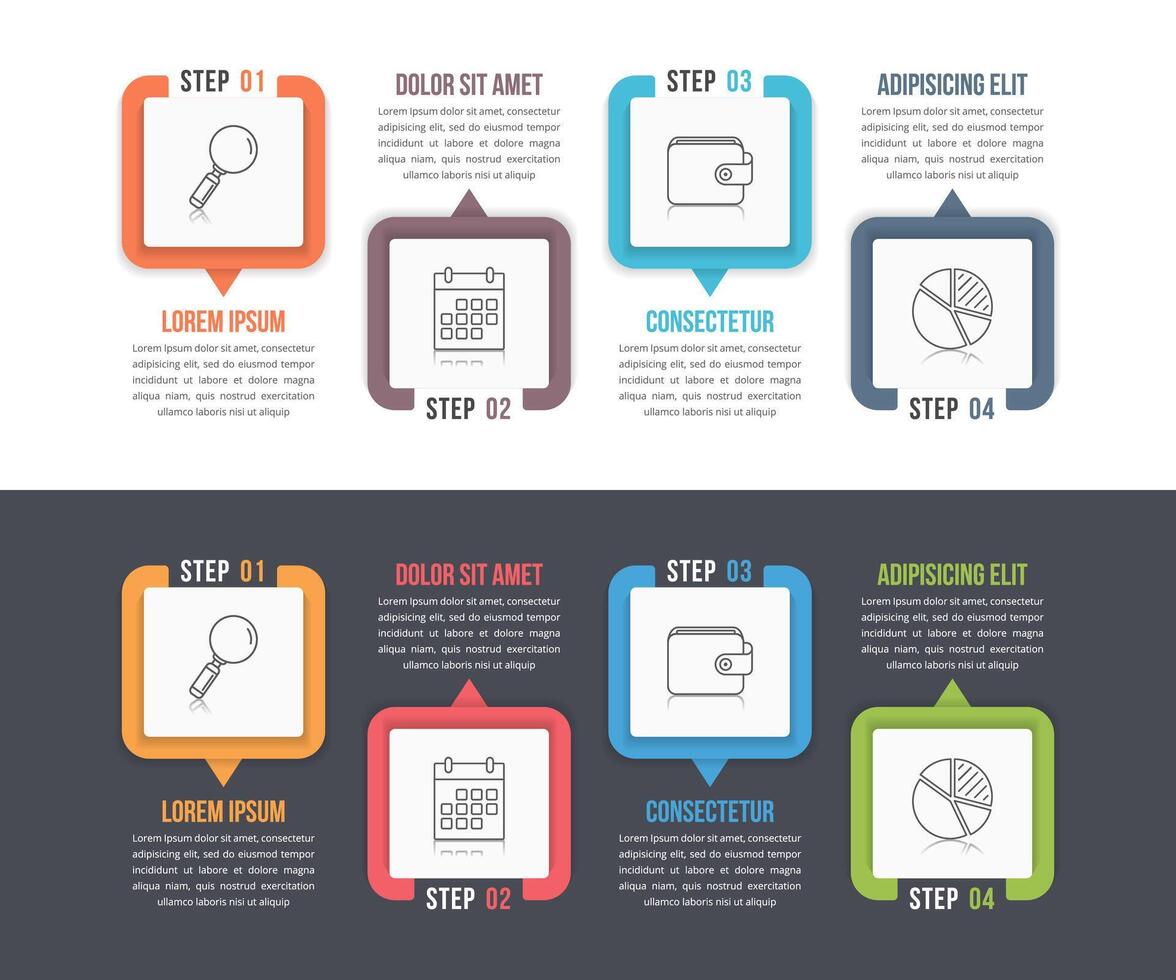 STEP 01

LOREM IPSUM

Lorem Ipsum dolor sit amet, consectetur adipisicing elit, sed do eiusmod tempor incididunt ut labore et dolore magna aliqua niam, quis nostrud exercitation ullamco laboris nisi ut aliquip

DOLOR SIT AMET

Lorem Ipsum dolor sit amet, consectetur adipisicing elit, sed do eiusmod tempor incididunt ut labore et dolore magna aliqua niam, quis nostrud exercitation ullamco laboris nisi ut aliquip

STEP 02

STEP 03

CONSECTETUR

Lorem Ipsum dolor sit amet, consectetur adipisicing elit, sed do eiusmod tempor incididunt ut labore et dolore magna aliqua niam, quis nostrud exercitation ullamco laboris nisi ut aliquip

ADIPISICING ELIT

Lorem Ipsum dolor sit amet, consectetur adipisicing elit, sed do eiusmod tempor incididunt ut labore et dolore magna aliqua niam, quis nostrud exercitation ullamco laboris nisi ut aliquip

STEP 04

STEP 01

LOREM IPSUM

Lorem Ipsum dolor sit amet, consectetur adipisicing elit, sed do eiusmod tempor incididunt ut labore et dolore magna aliqua niam, quis nostrud exercitation ullamco laboris nisi ut aliquip

DOLOR SIT AMET

Lorem Ipsum dolor sit amet, consectetur adipisicing elit, sed do eiusmod tempor incididunt ut labore et dolore magna aliqua niam, quis nostrud exercitation ullamco laboris nisi ut aliquip

STEP 02

STEP 03

CONSECTETUR

Lorem Ipsum dolor sit amet, consectetur adipisicing elit, sed do eiusmod tempor incididunt ut labore et dolore magna aliqua niam, quis nostrud exercitation ullamco laboris nisi ut aliquip

ADIPISICING ELIT

Lorem Ipsum dolor sit amet, consectetur adipisicing elit, sed do eiusmod tempor incididunt ut labore et dolore magna aliqua niam, quis nostrud exercitation ullamco laboris nisi ut aliquip

STEP 04