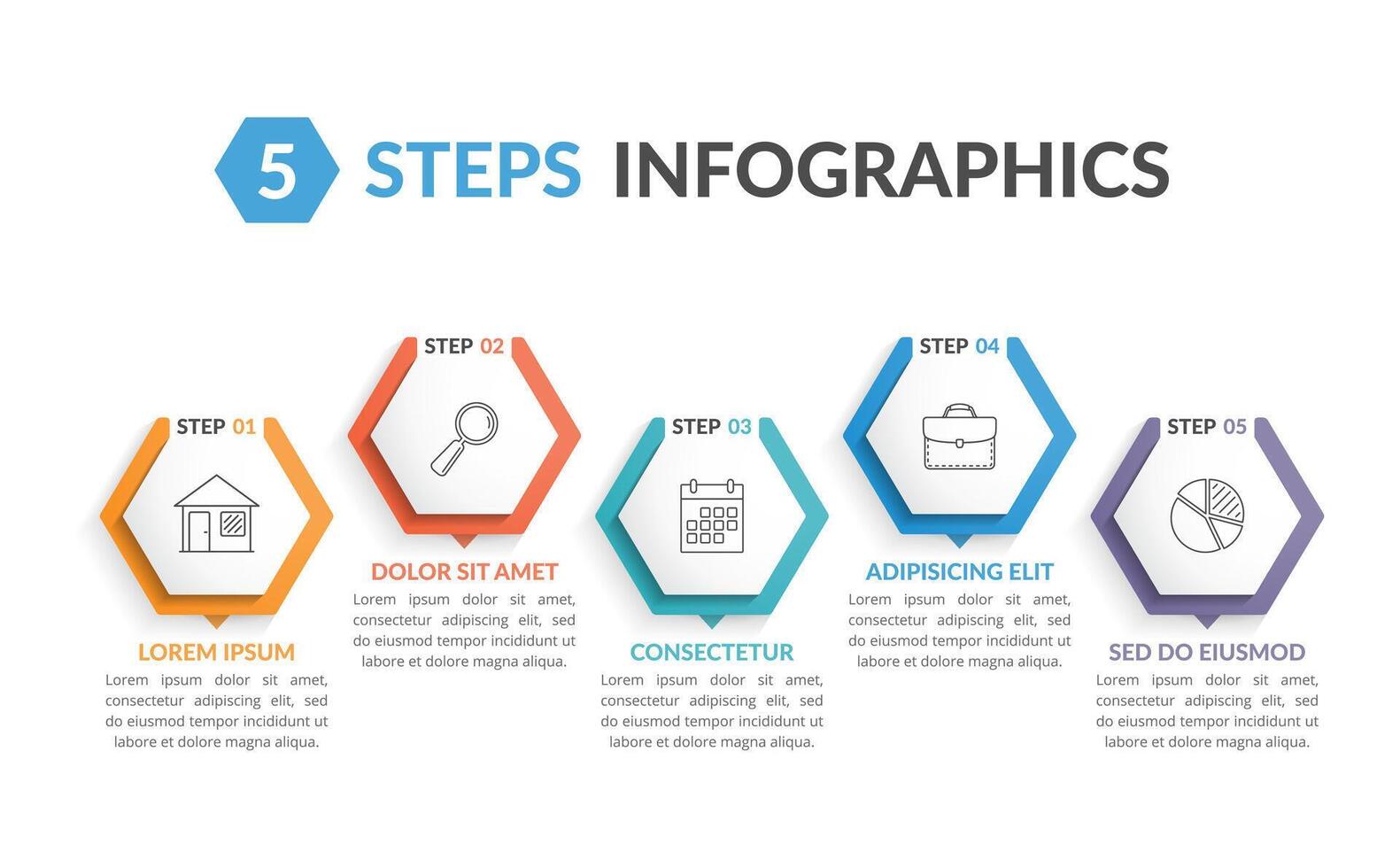 5 STEPS INFOGRAPHICS

STEP 01

LOREM IPSUM

Lorem ipsum dolor sit amet, consectetur adipiscing elit, sed do eiusmod tempor incididunt ut labore et dolore magna aliqua.

STEP 02

DOLOR SIT AMET

Lorem ipsum dolor sit amet, consectetur adipiscing elit, sed do eiusmod tempor incididunt ut labore et dolore magna aliqua.

STEP 03

CONSECTETUR

Lorem ipsum dolor sit amet, consectetur adipiscing elit, sed do eiusmod tempor incididunt ut labore et dolore magna aliqua.

STEP 04

ADIPISICING ELIT

Lorem ipsum dolor sit amet, consectetur adipiscing elit, sed do eiusmod tempor incididunt ut labore et dolore magna aliqua.

STEP 05

SED DO EIUSMOD

Lorem ipsum dolor sit amet, consectetur adipiscing elit, sed do eiusmod tempor incididunt ut labore et dolore magna aliqua.