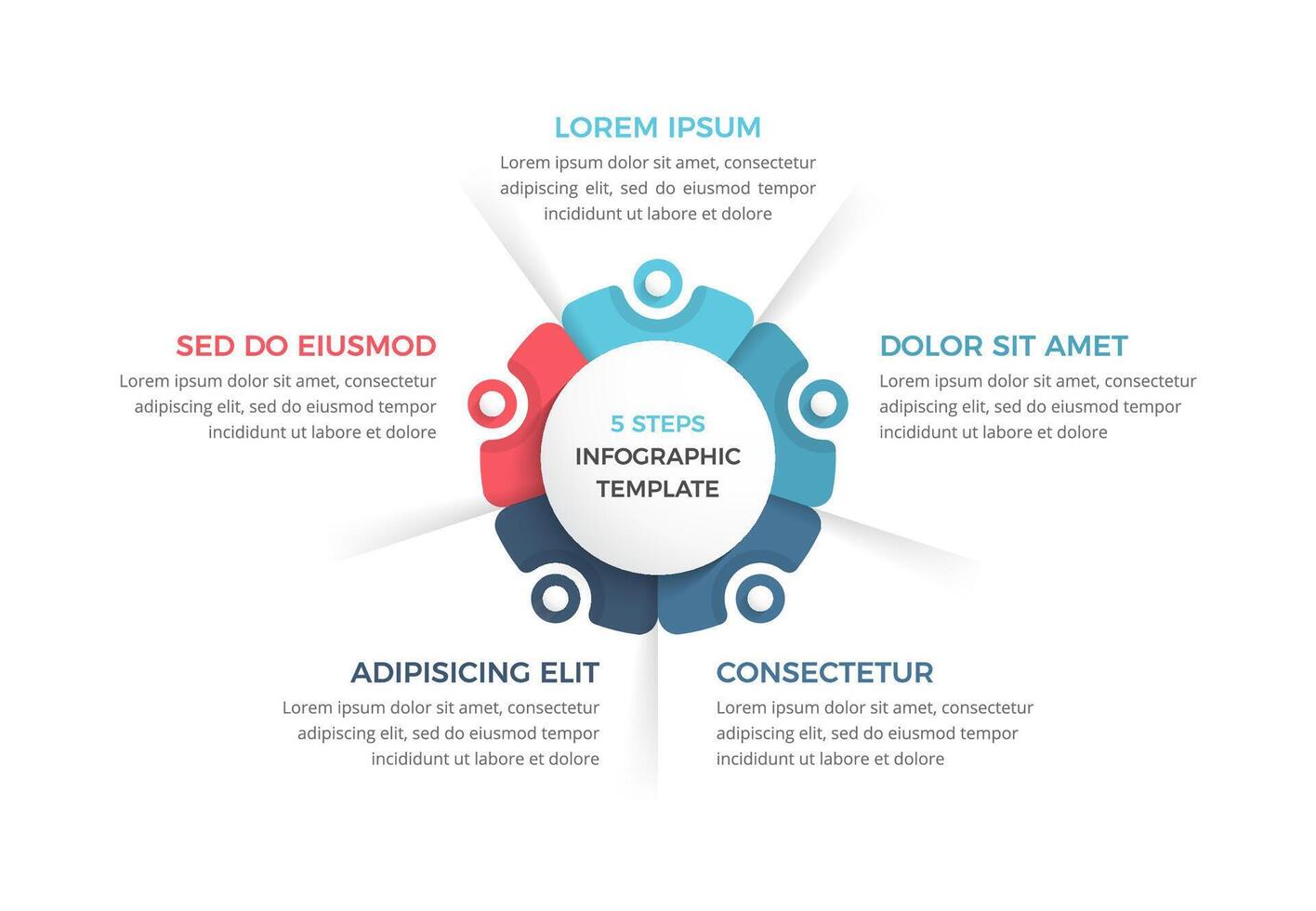 LOREM IPSUM
Lorem ipsum dolor sit amet, consectetur adipiscing elit, sed do eiusmod tempor incididunt ut labore et dolore

SED DO EIUSMOD
Lorem ipsum dolor sit amet, consectetur adipiscing elit, sed do eiusmod tempor incididunt ut labore et dolore

5 STEPS
INFOGRAPHIC
TEMPLATE

DOLOR SIT AMET
Lorem ipsum dolor sit amet, consectetur adipiscing elit, sed do eiusmod tempor incididunt ut labore et dolore

ADIPISICING ELIT
Lorem ipsum dolor sit amet, consectetur adipiscing elit, sed do eiusmod tempor incididunt ut labore et dolore

CONSECTETUR
Lorem ipsum dolor sit amet, consectetur adipiscing elit, sed do eiusmod tempor incididunt ut labore et dolore