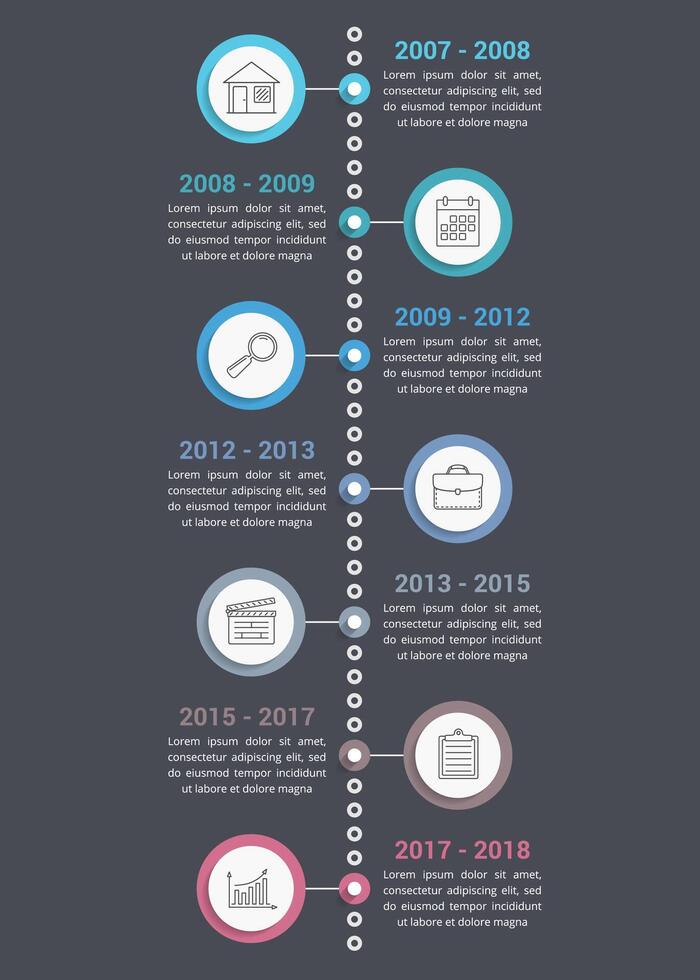 2007 - 2008
Lorem ipsum dolor sit amet, consectetur adipiscing elit, sed do eiusmod tempor incididunt ut labore et dolore magna

2008 - 2009
Lorem ipsum dolor sit amet, consectetur adipiscing elit, sed do eiusmod tempor incididunt ut labore et dolore magna

2009 - 2012
Lorem ipsum dolor sit amet, consectetur adipiscing elit, sed do eiusmod tempor incididunt ut labore et dolore magna

2012 - 2013
Lorem ipsum dolor sit amet, consectetur adipiscing elit, sed do eiusmod tempor incididunt ut labore et dolore magna

2013 - 2015
Lorem ipsum dolor sit amet, consectetur adipiscing elit, sed do eiusmod tempor incididunt ut labore et dolore magna

2015 - 2017
Lorem ipsum dolor sit amet, consectetur adipiscing elit, sed do eiusmod tempor incididunt ut labore et dolore magna

2017 - 2018
Lorem ipsum dolor sit amet, consectetur adipiscing elit, sed do eiusmod tempor incididunt ut labore et dolore magna