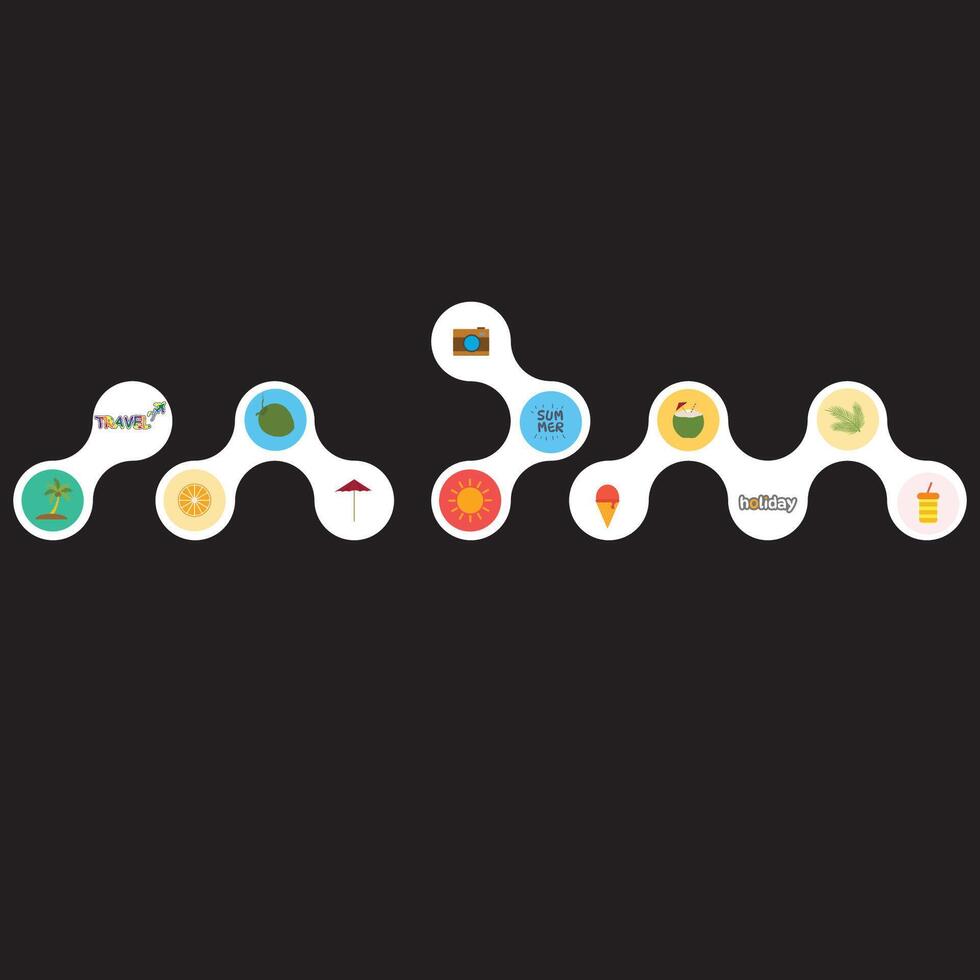 TRAVEL

SUM MER

holiday